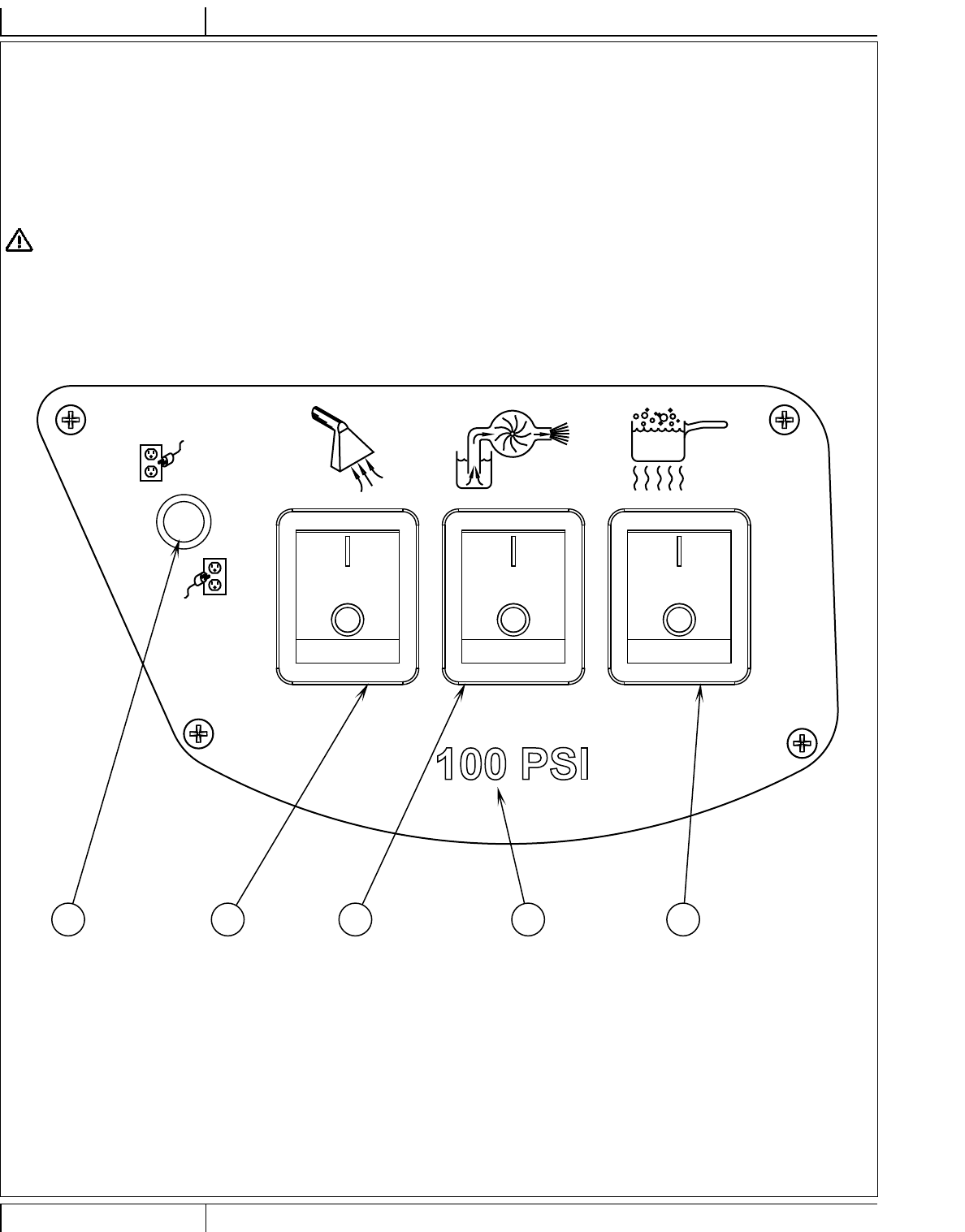 100 PSI