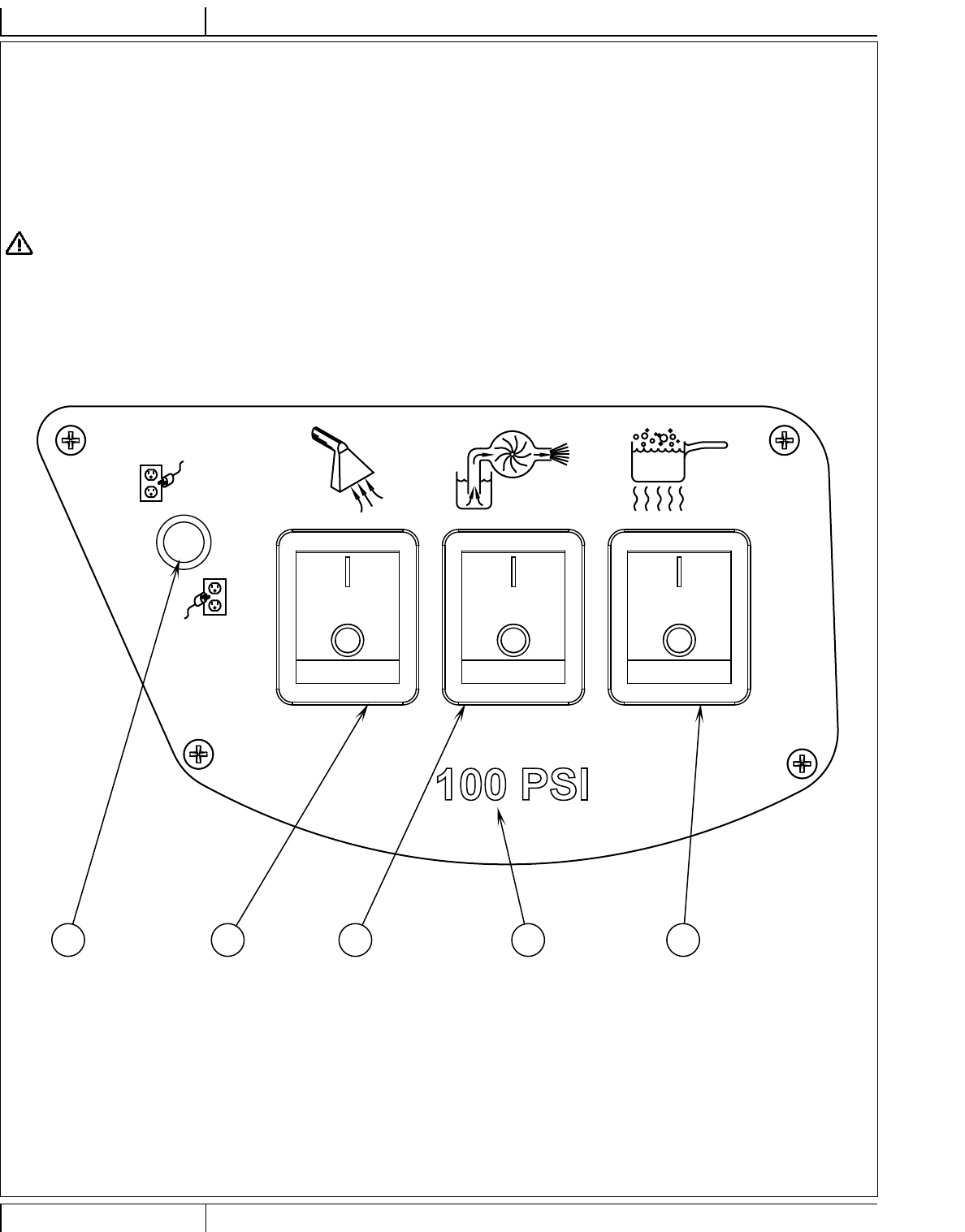 100 PSI