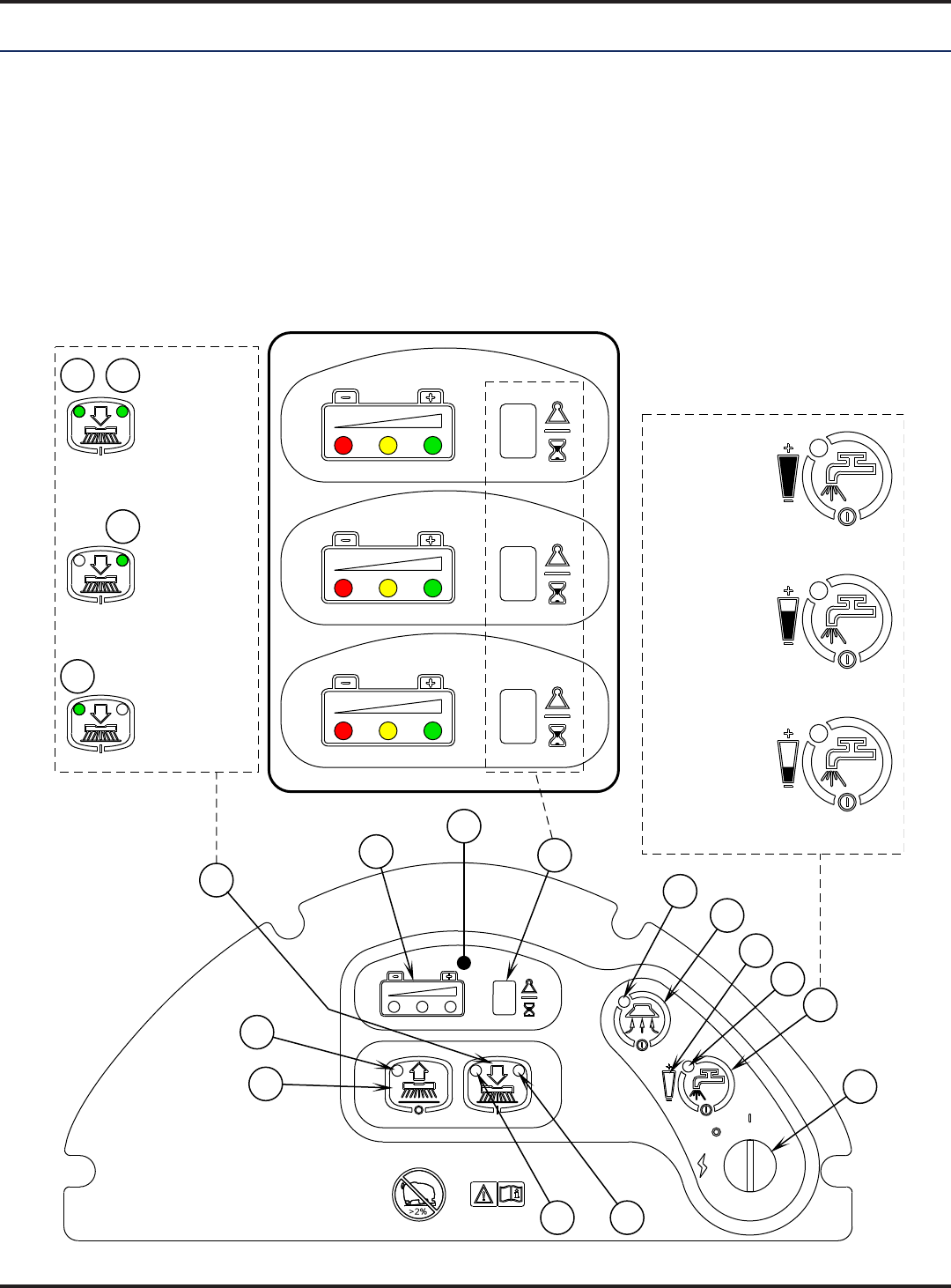 >2%