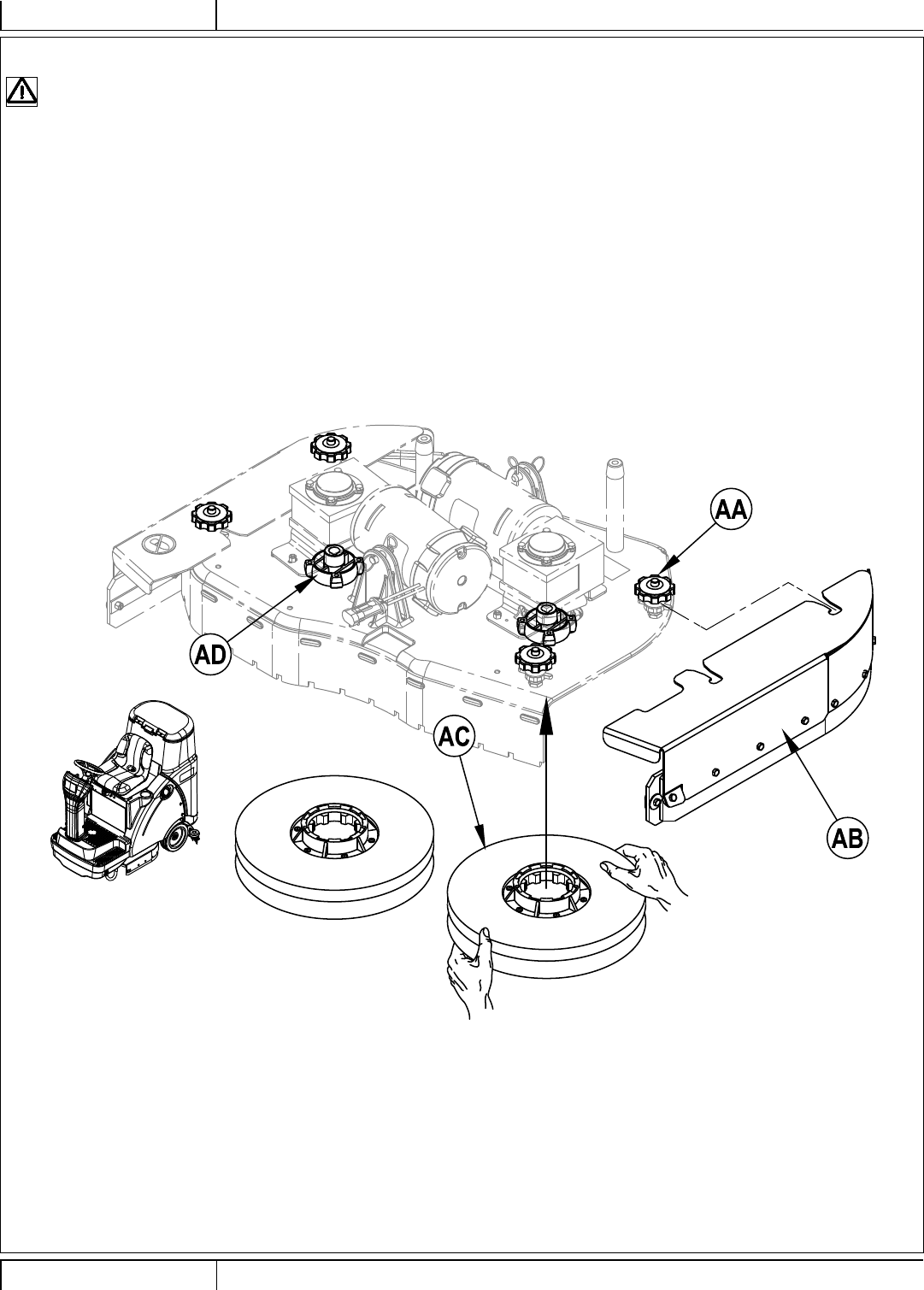 AA

AD

AC

AB