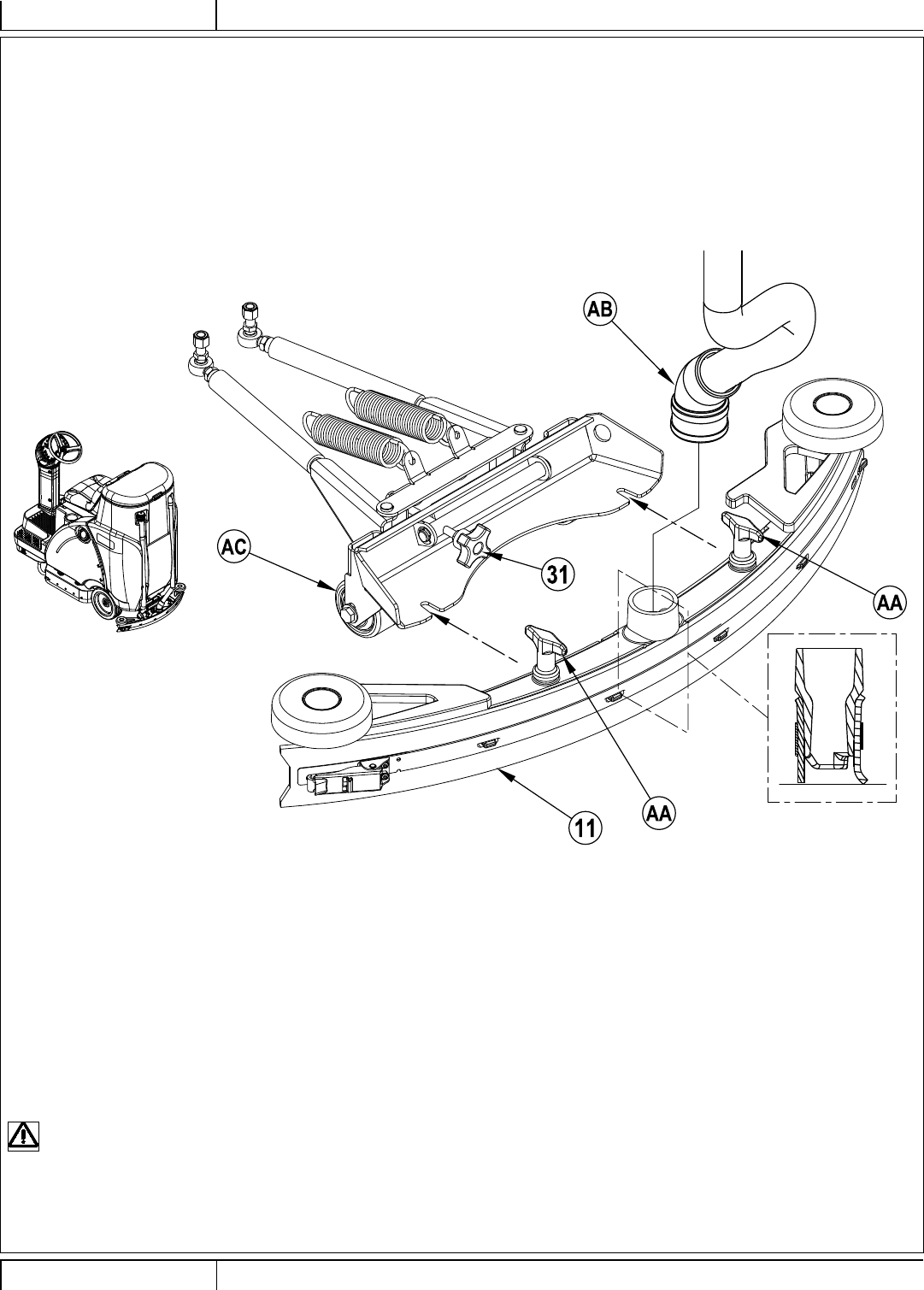 AB

AC

31

AA

AA

11