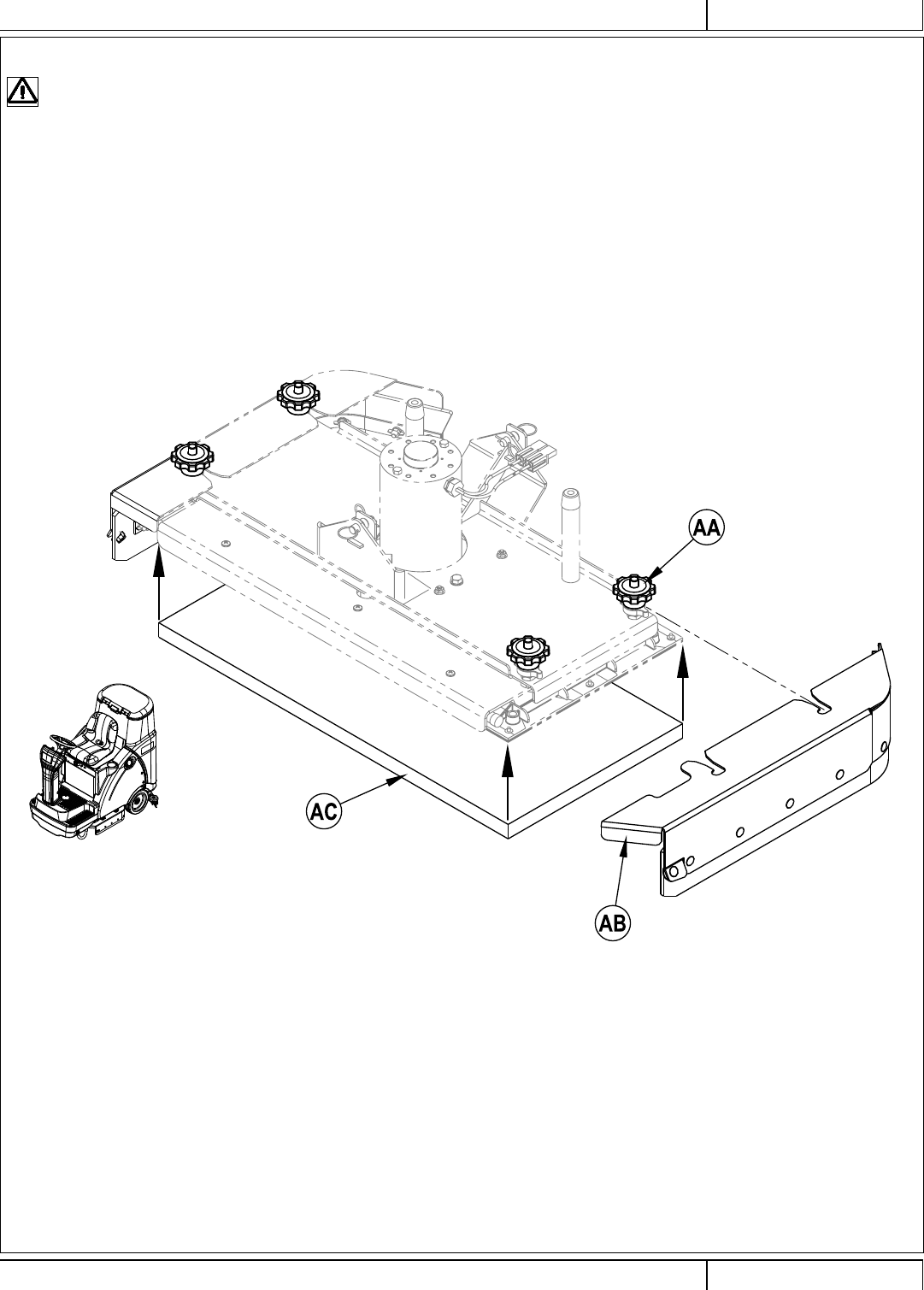 AA

AC

AB