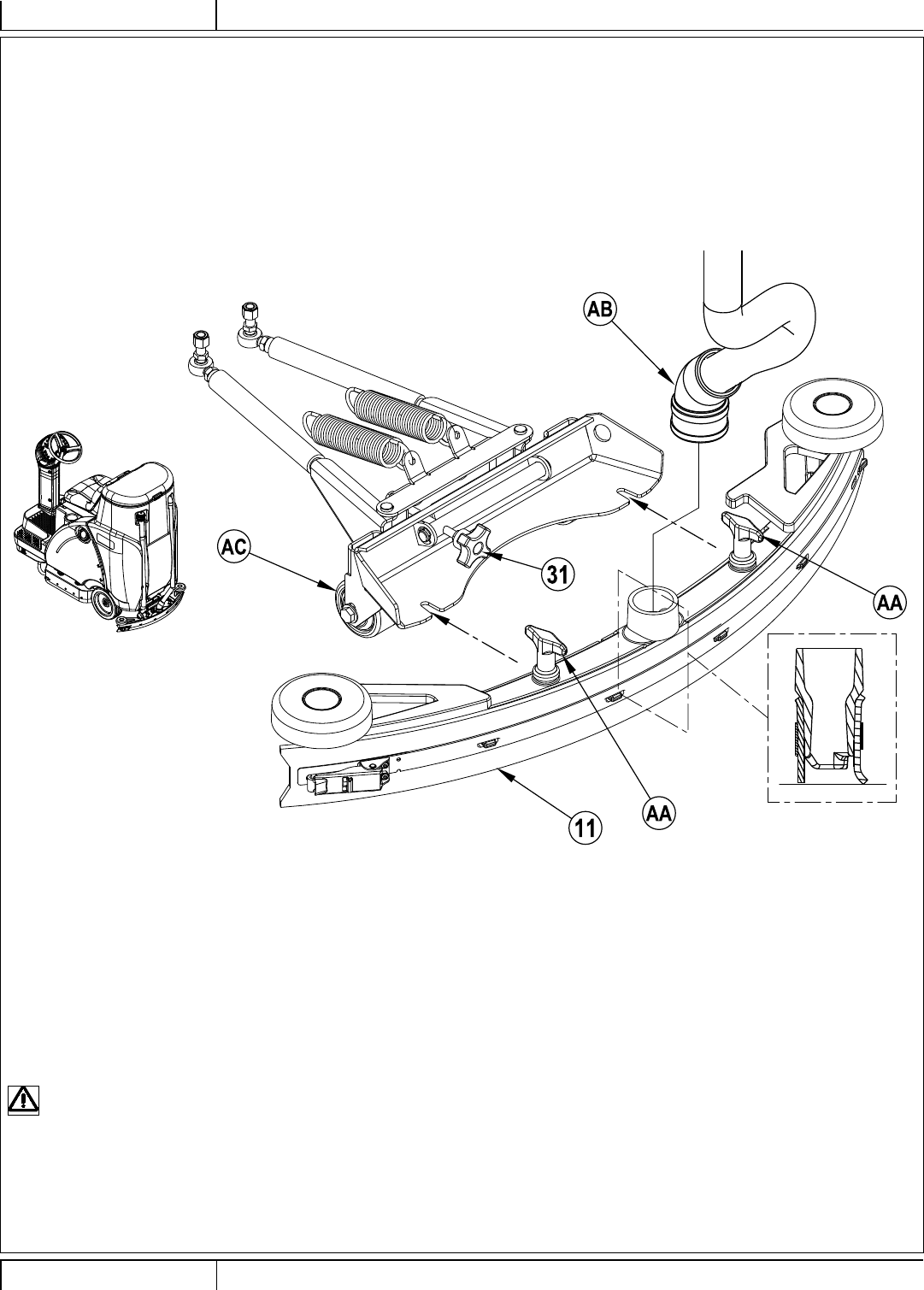 AB

AC

31

AA

AA

11