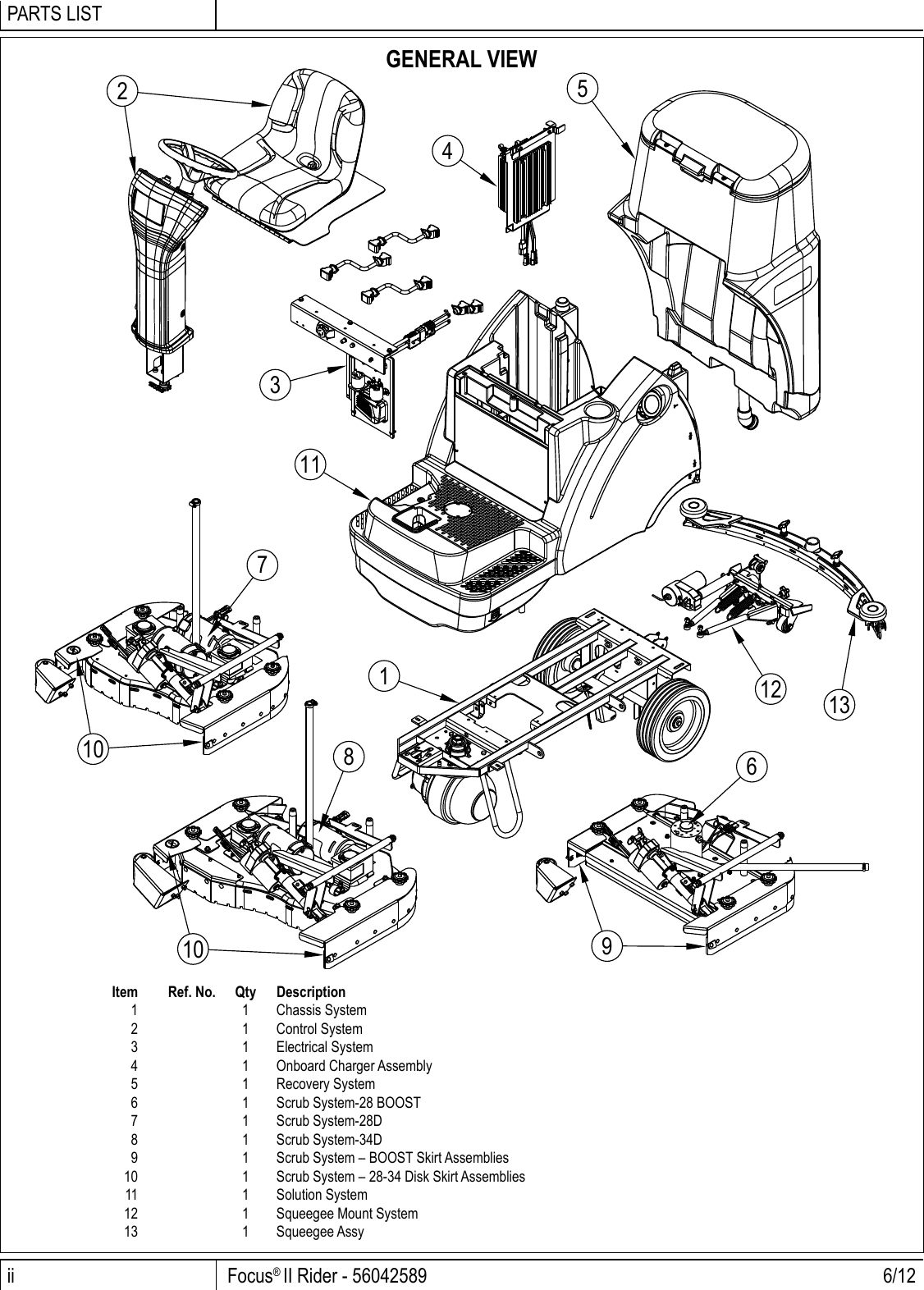 PARTS LIST

GENERAL VIEW

2
5
4
3
11
7
1
12
13
10
8
6
10
9

| Item | Ref. No. | Qty | Description |
|---|---|---|---|
| 1 | | 1 | Chassis System |
| 2 | | 1 | Control System |
| 3 | | 1 | Electrical System |
| 4 | | 1 | Onboard Charger Assembly |
| 5 | | 1 | Recovery System |
| 6 | | 1 | Scrub System-28 BOOST |
| 7 | | 1 | Scrub System-28D |
| 8 | | 1 | Scrub System-34D |
| 9 | | 1 | Scrub System – BOOST Skirt Assemblies |
| 10 | | 1 | Scrub System – 28-34 Disk Skirt Assemblies |
| 11 | | 1 | Solution System |
| 12 | | 1 | Squeegee Mount System |
| 13 | | 1 | Squeegee Assy |

ii
Focus® II Rider - 56042589
6/12