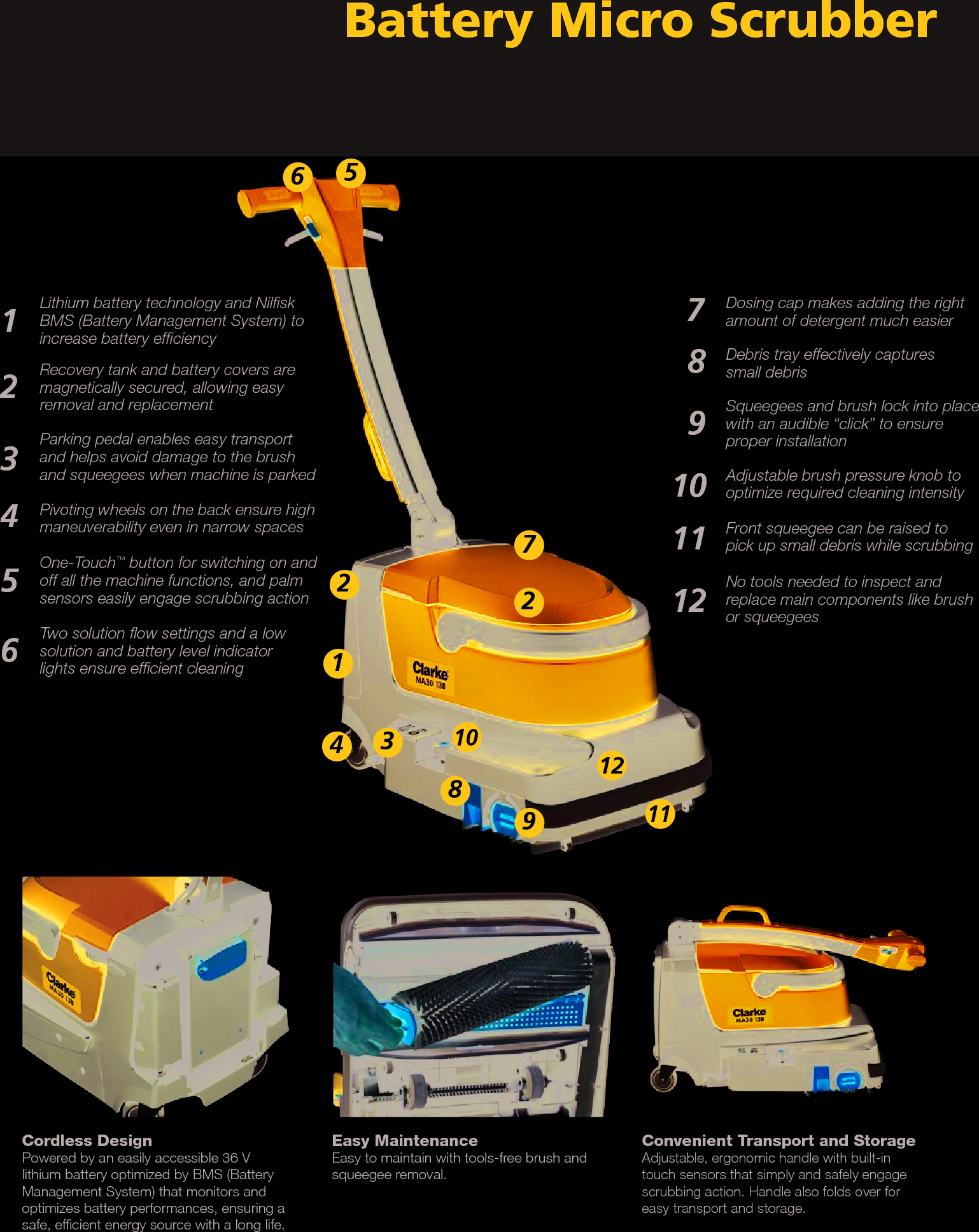 Battery Micro Scrubber

6 5

1 Lithium battery technology and Nilfisk BMS (Battery Management System) to increase battery efficiency

2 Recovery tank and battery covers are magnetically secured, allowing easy removal and replacement

3 Parking pedal enables easy transport and helps avoid damage to the brush and squeegees when machine is parked

4 Pivoting wheels on the back ensure high maneuverability even in narrow spaces

5 One-Touch™ button for switching on and off all the machine functions, and palm sensors easily engage scrubbing action

6 Two solution flow settings and a low solution and battery level indicator lights ensure efficient cleaning

7 Dosing cap makes adding the right amount of detergent much easier

8 Debris tray effectively captures small debris

9 Squeegees and brush lock into place with an audible "click" to ensure proper installation

10 Adjustable brush pressure knob to optimize required cleaning intensity

11 Front squeegee can be raised to pick up small debris while scrubbing

12 No tools needed to inspect and replace main components like brush or squeegees

7 2 2 1 Clarke MA30 13B 4 3 10 12 8 9 11

Clarke MA30 13B

Clarke MA30 13B

Cordless Design
Powered by an easily accessible 36 V lithium battery optimized by BMS (Battery Management System) that monitors and optimizes battery performances, ensuring a safe, efficient energy source with a long life.

Easy Maintenance
Easy to maintain with tools-free brush and squeegee removal.

Convenient Transport and Storage
Adjustable, ergonomic handle with built-in touch sensors that simply and safely engage scrubbing action. Handle also folds over for easy transport and storage.