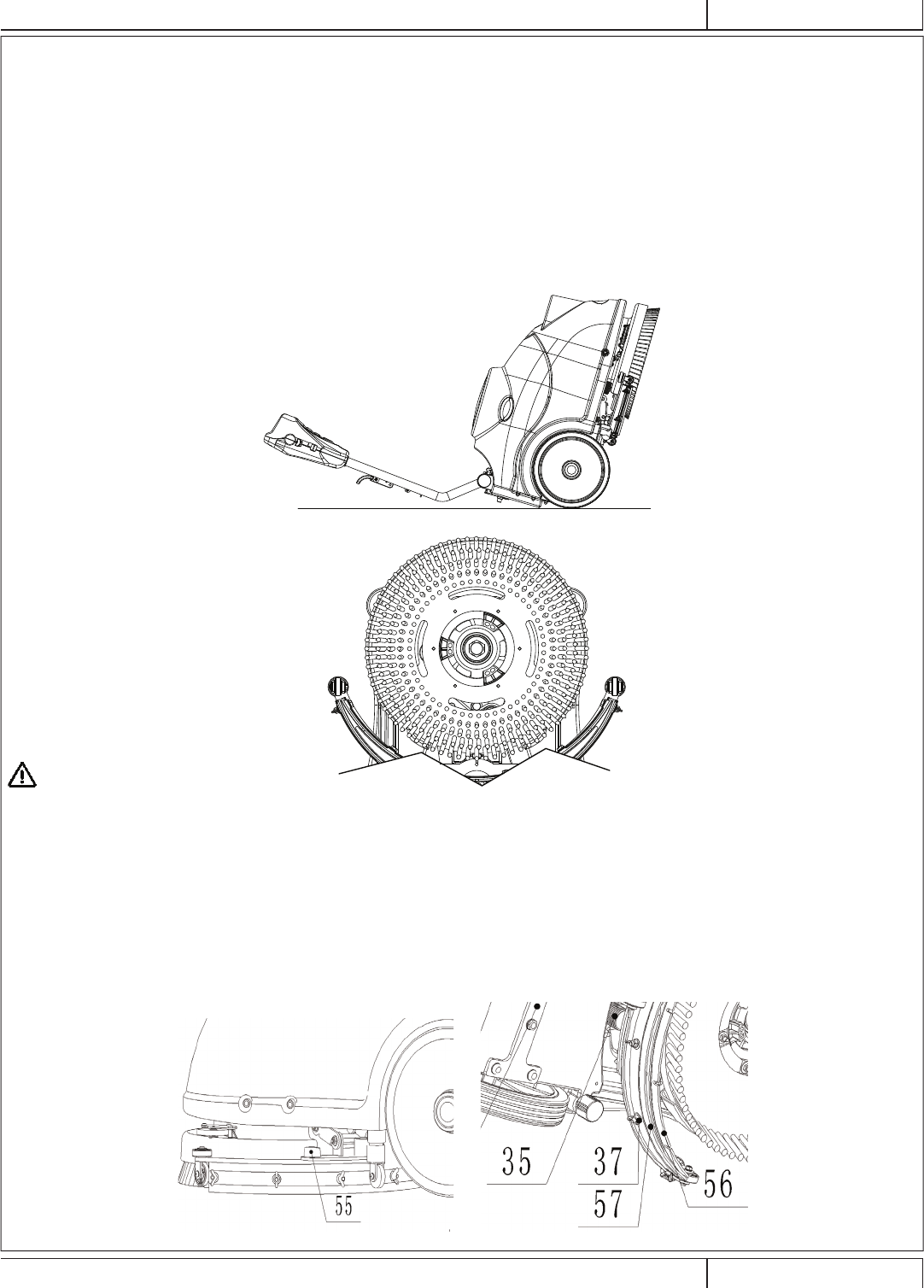 35
37
57
56
55