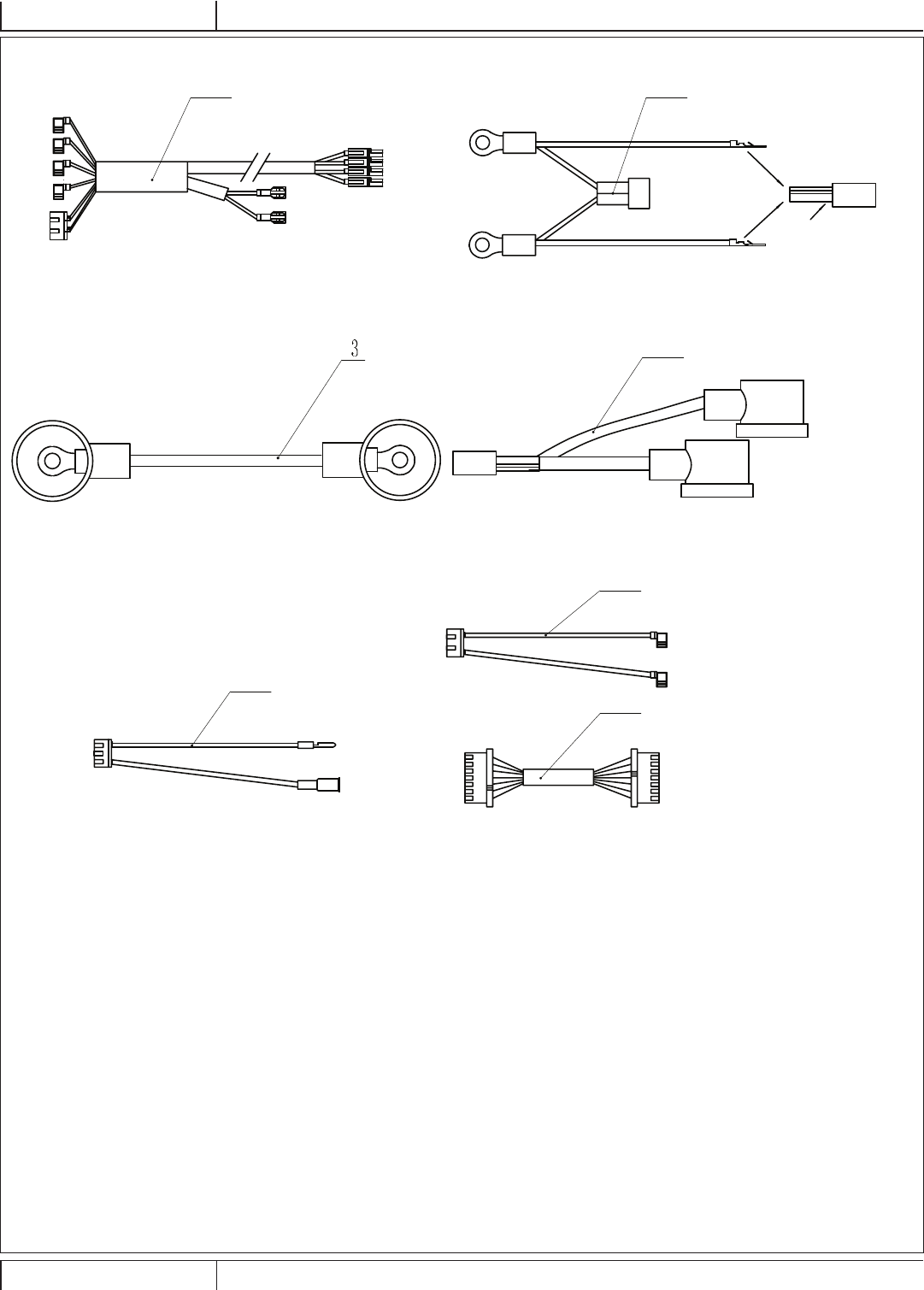 3