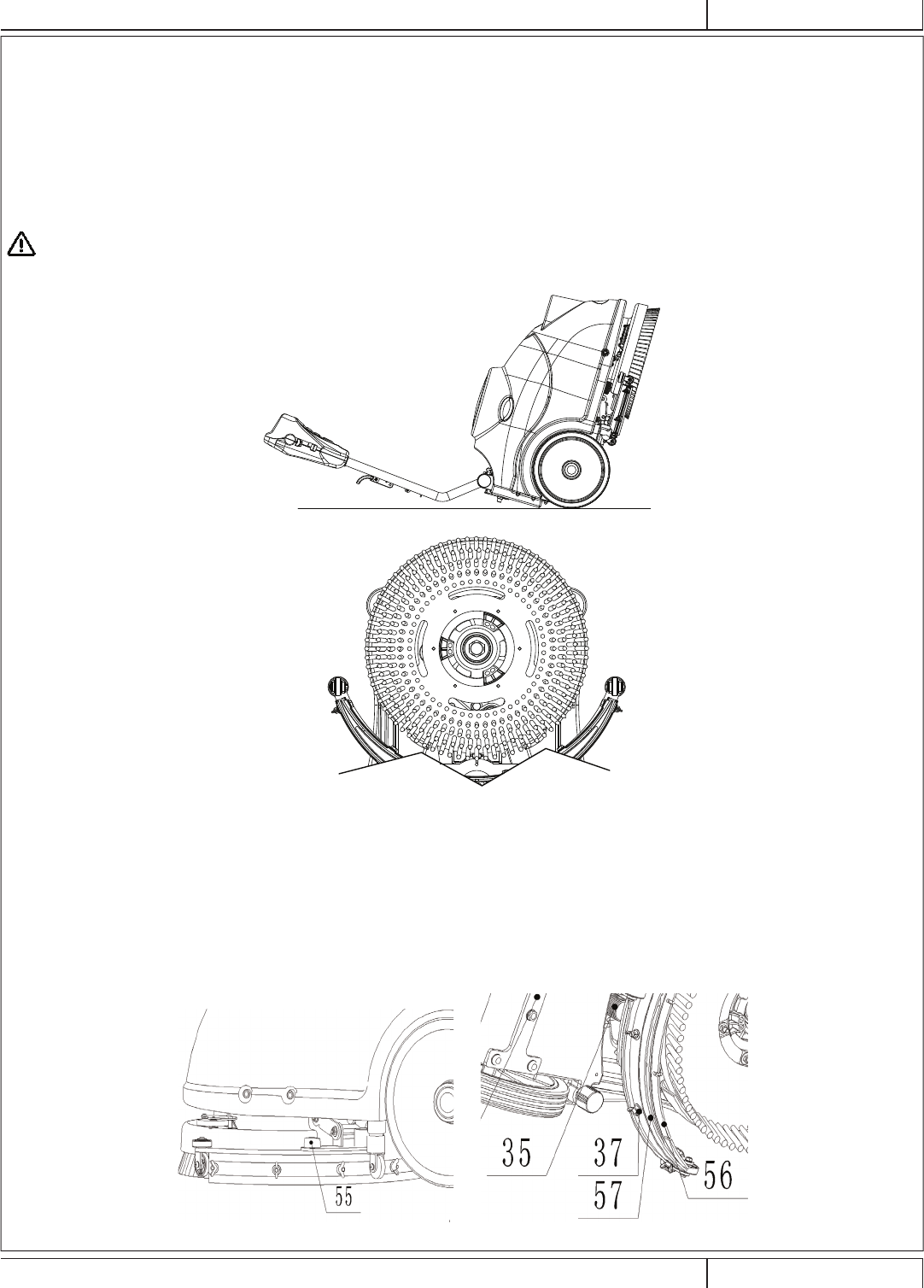 55

35

37

57

56