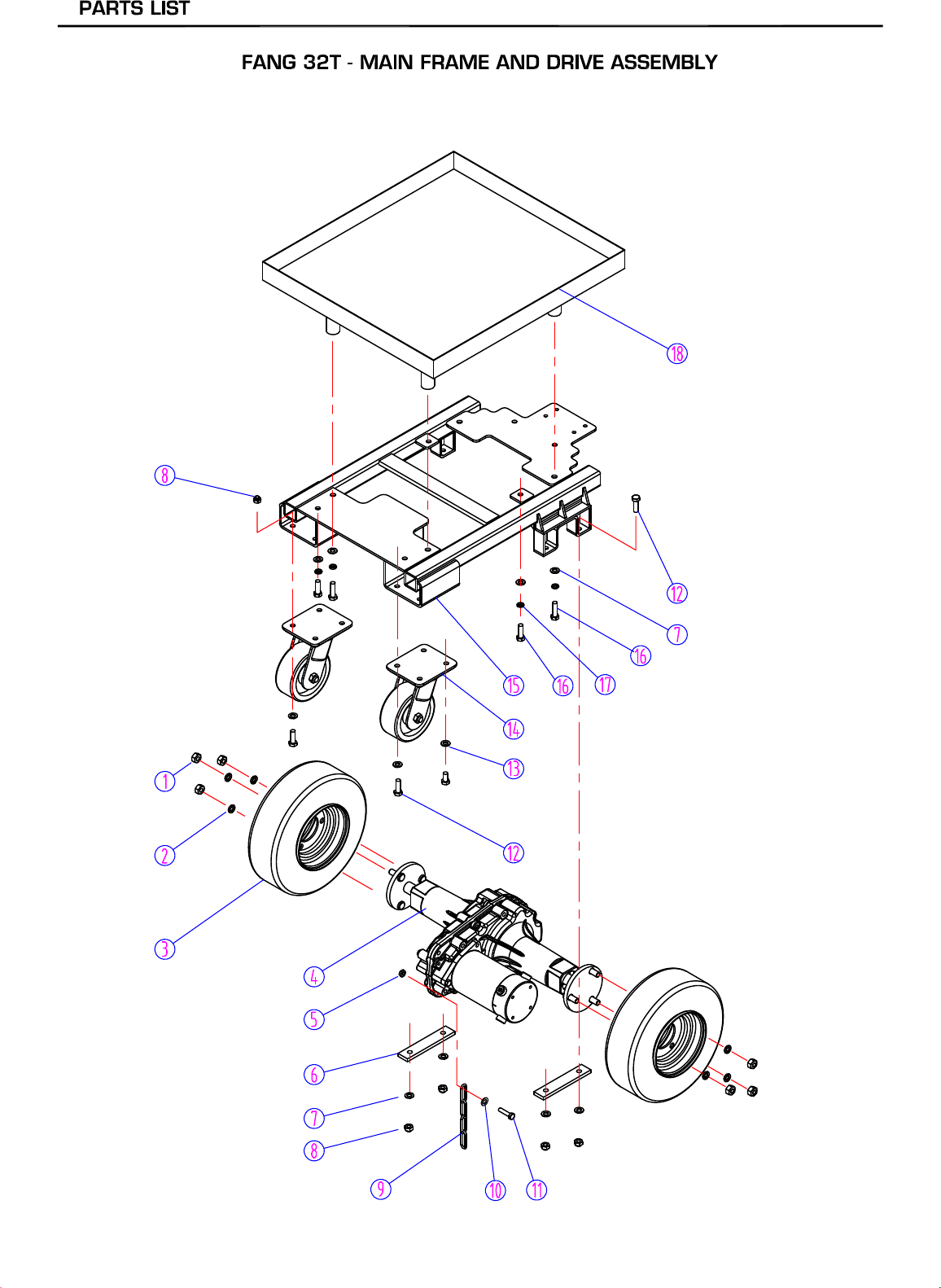 PARTS LIST

FANG 32T - MAIN FRAME AND DRIVE ASSEMBLY

18
8
12
7
16
15
16
17
14
13
1
2
12
3
4
5
6
7
8
9
10
11