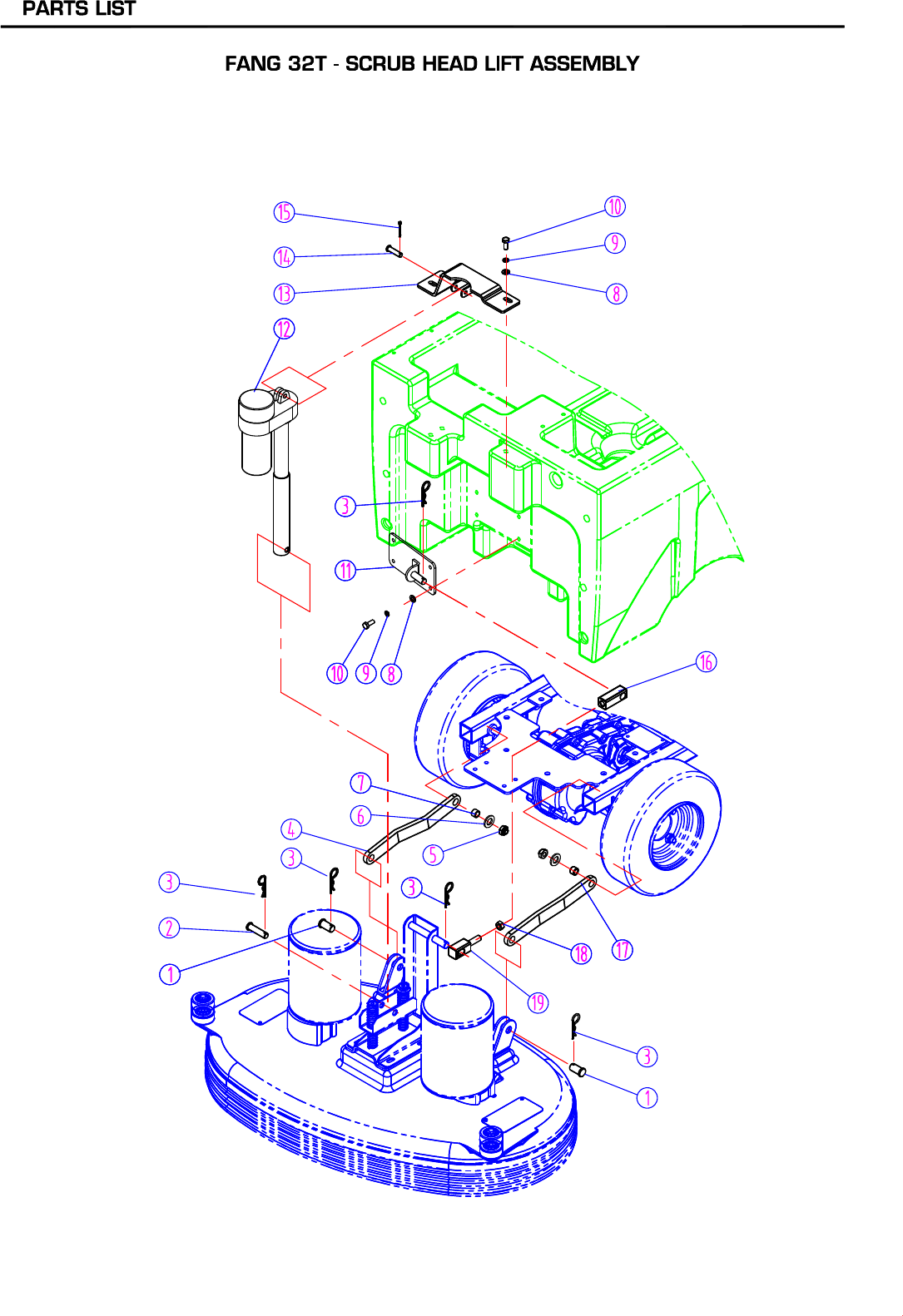 PARTS LIST

FANG 32T - SCRUB HEAD LIFT ASSEMBLY

15
10
14
9
13
8
12
3
11
10 9 8
16
7
6
4
5
3
3
3
2
1
18
17
19
3
1