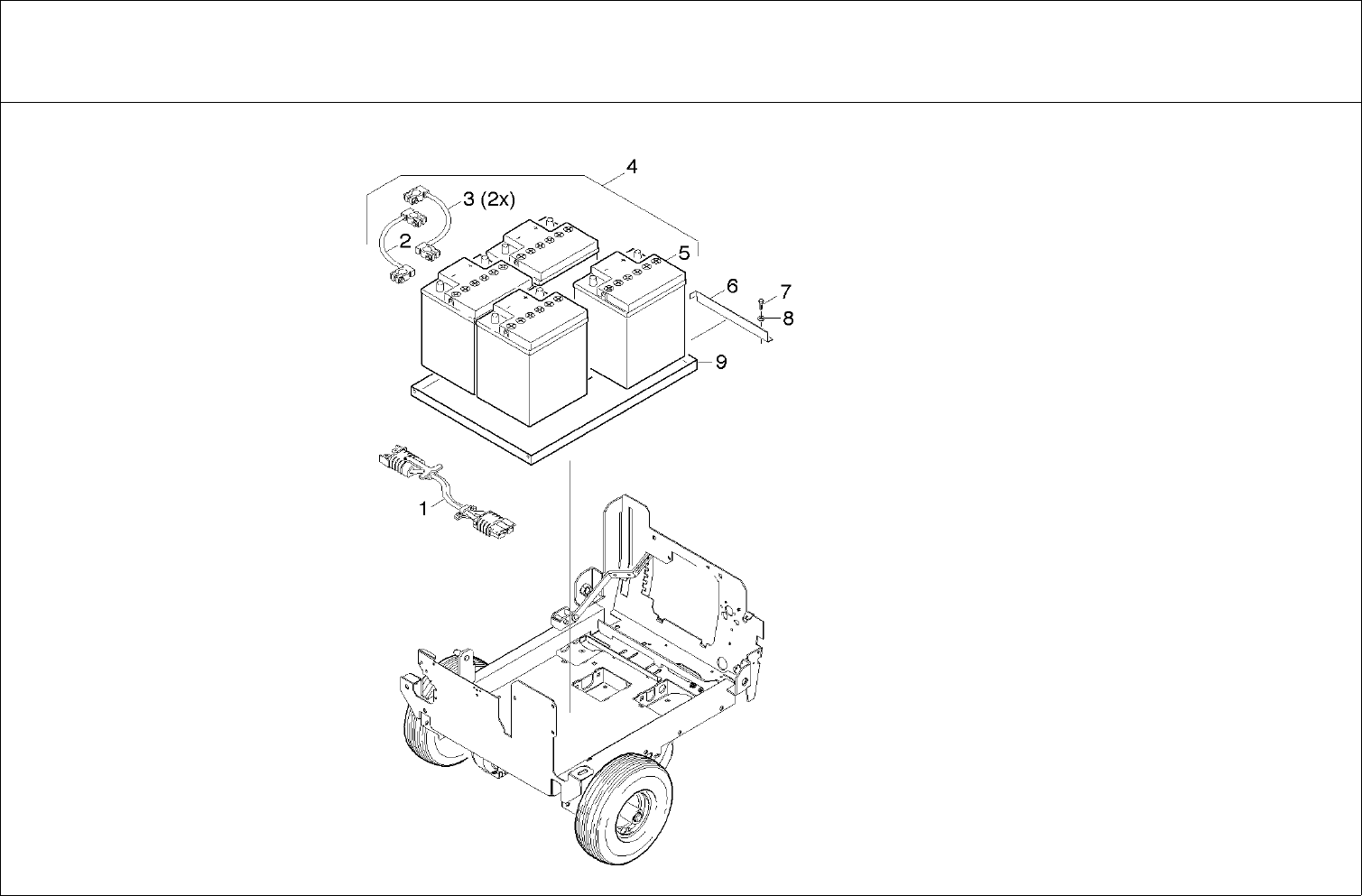 4
3 (2x)
2
5
6
7
8
9
1