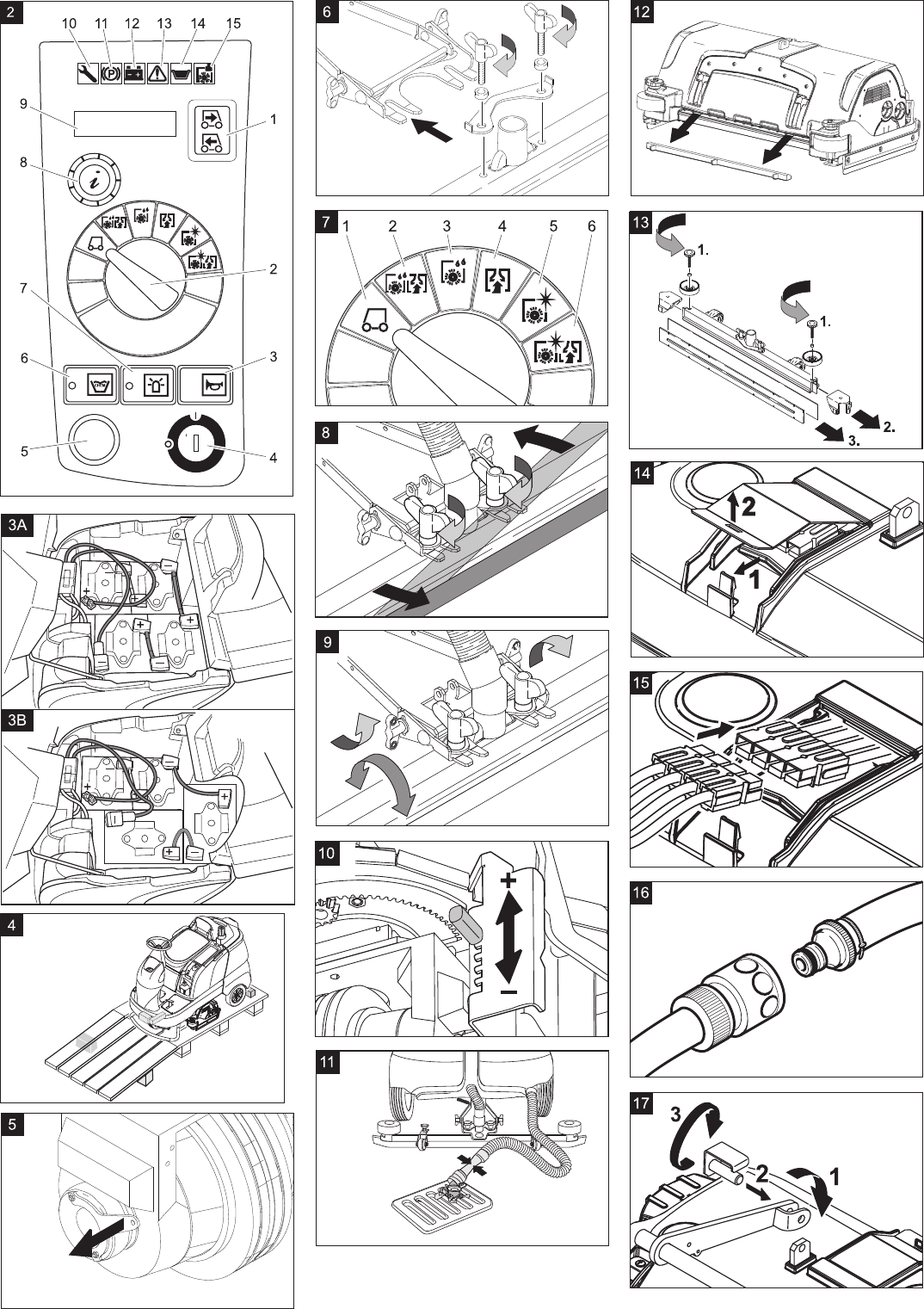 2
10 11 12 13 14 15
9
1
8
2
7
6
3
5
4
3A
3B
4
5
6
7
1 2 3 4 5 6
8
9
10
+
−
11
12
13
1.
1.
2.
3.
14
2
1
15
16
17
3
2
1