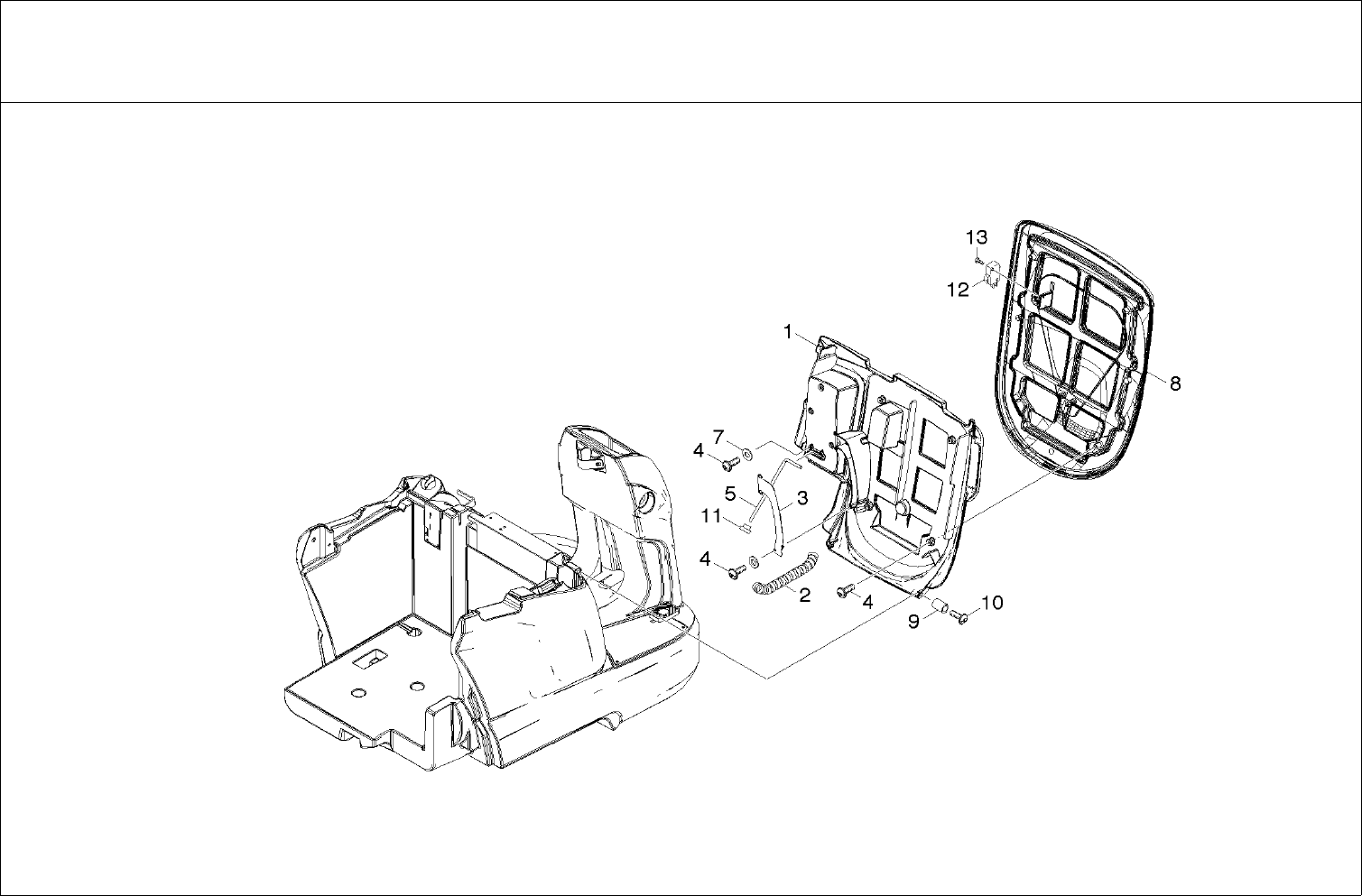 13
12
1
8
7
4
5
3
11
4
2
4
9
10