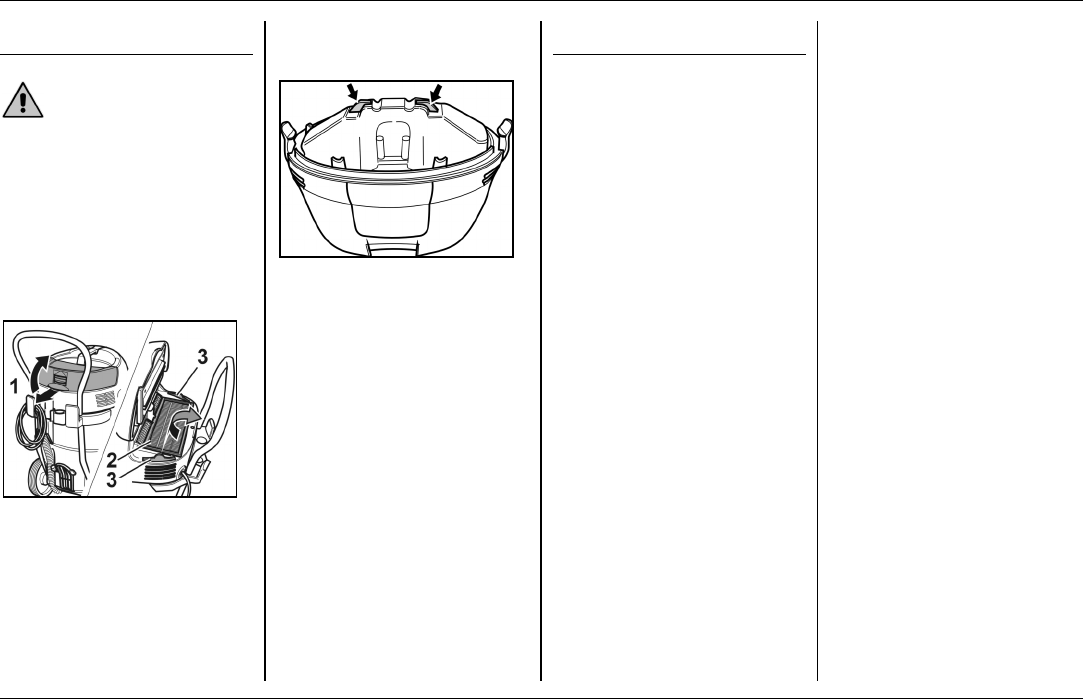 1
3
2
3