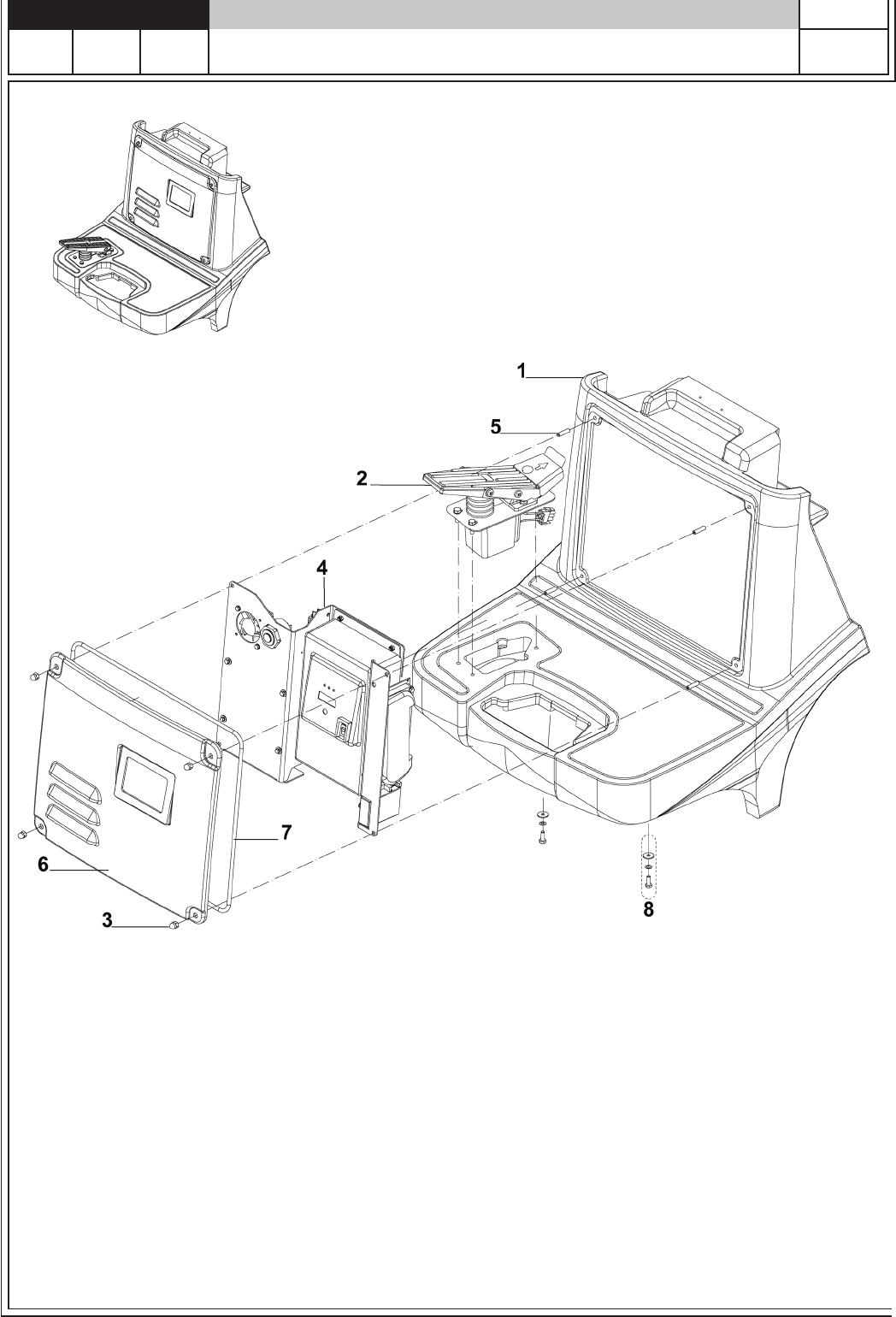 1
5
2
4
7
6
3
8