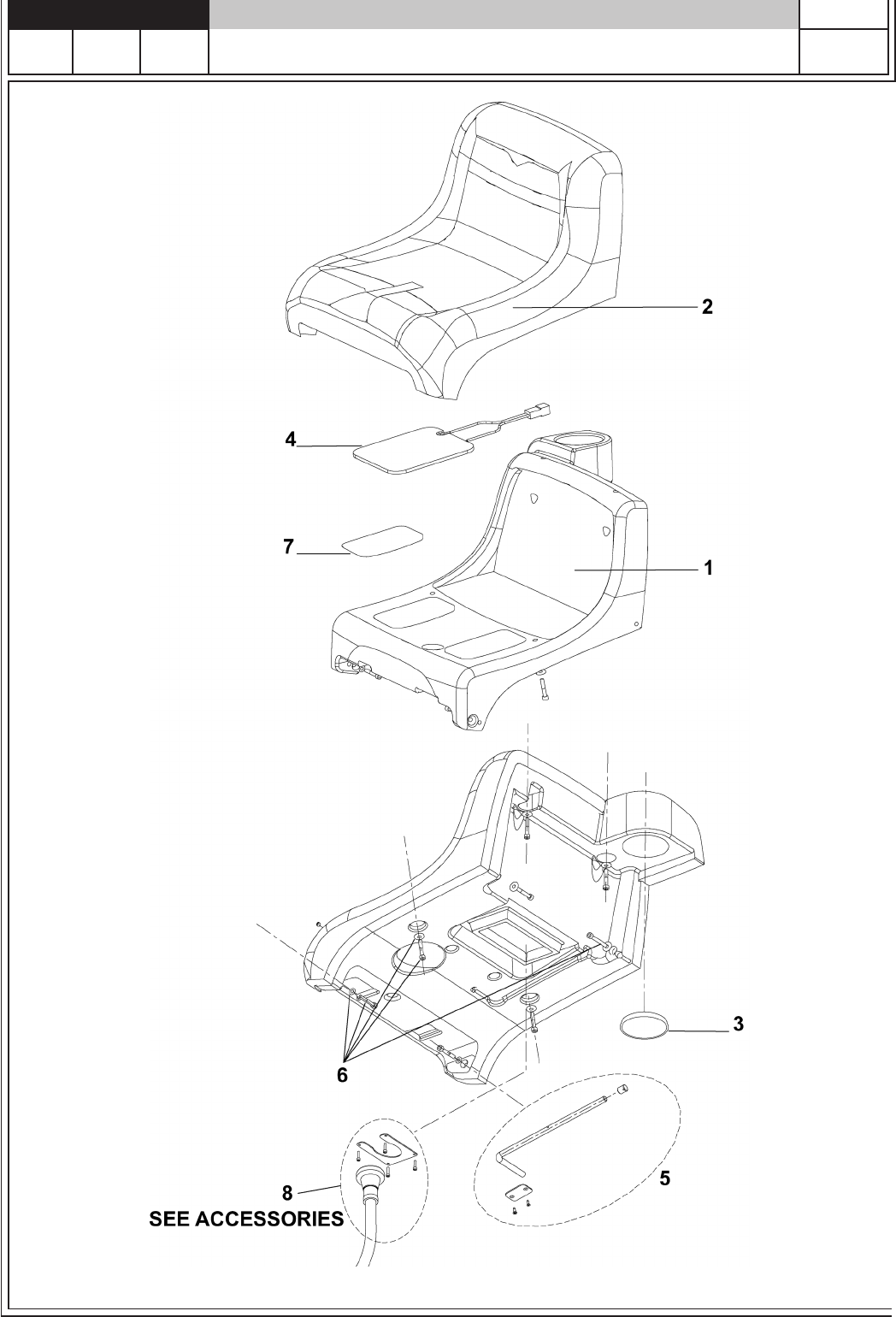 2

4

7

1

3

6

5

8
SEE ACCESSORIES