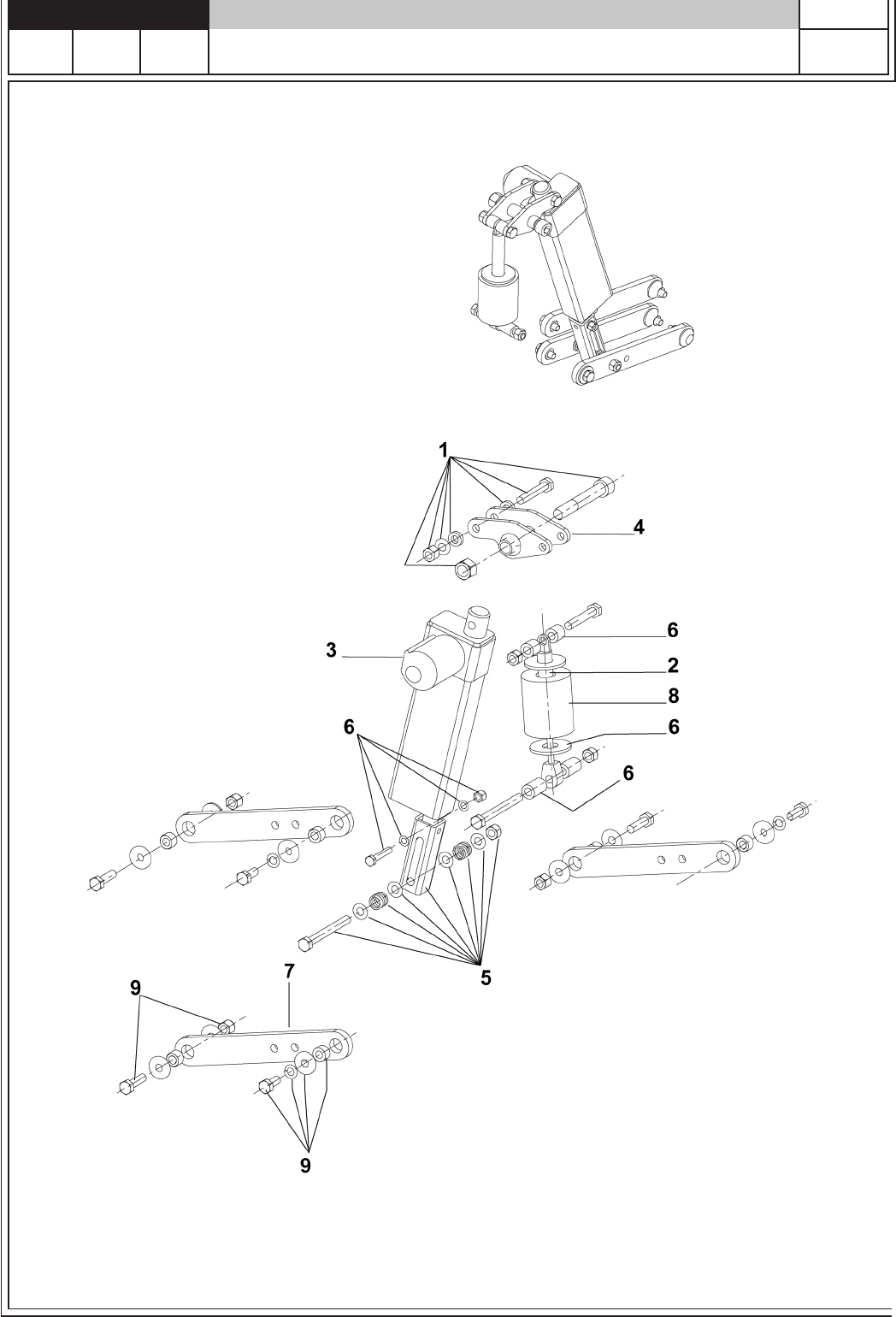 1
4
3
6
2
8
6
6
6
5
7
9
9