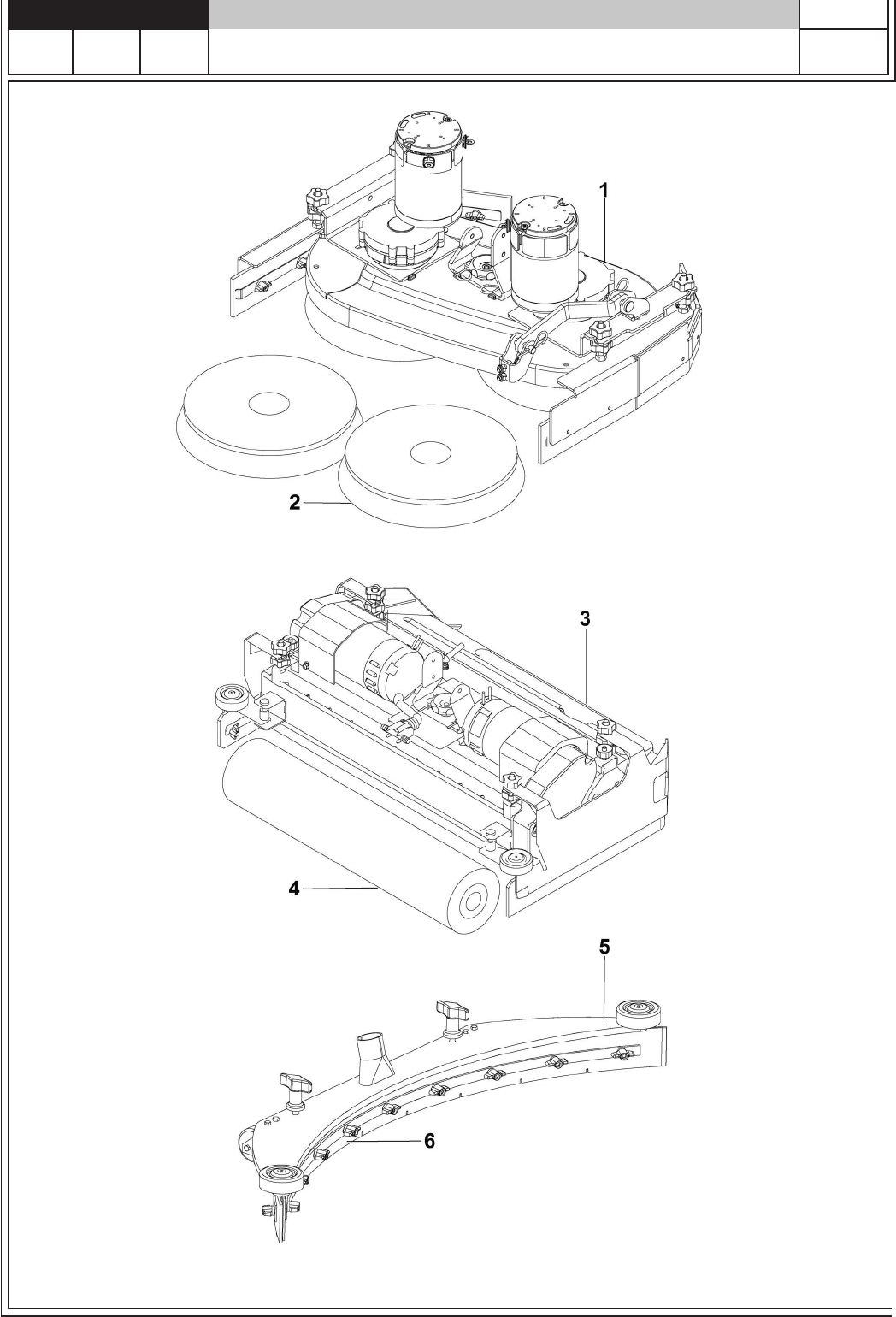 1

2

3

4

5

6