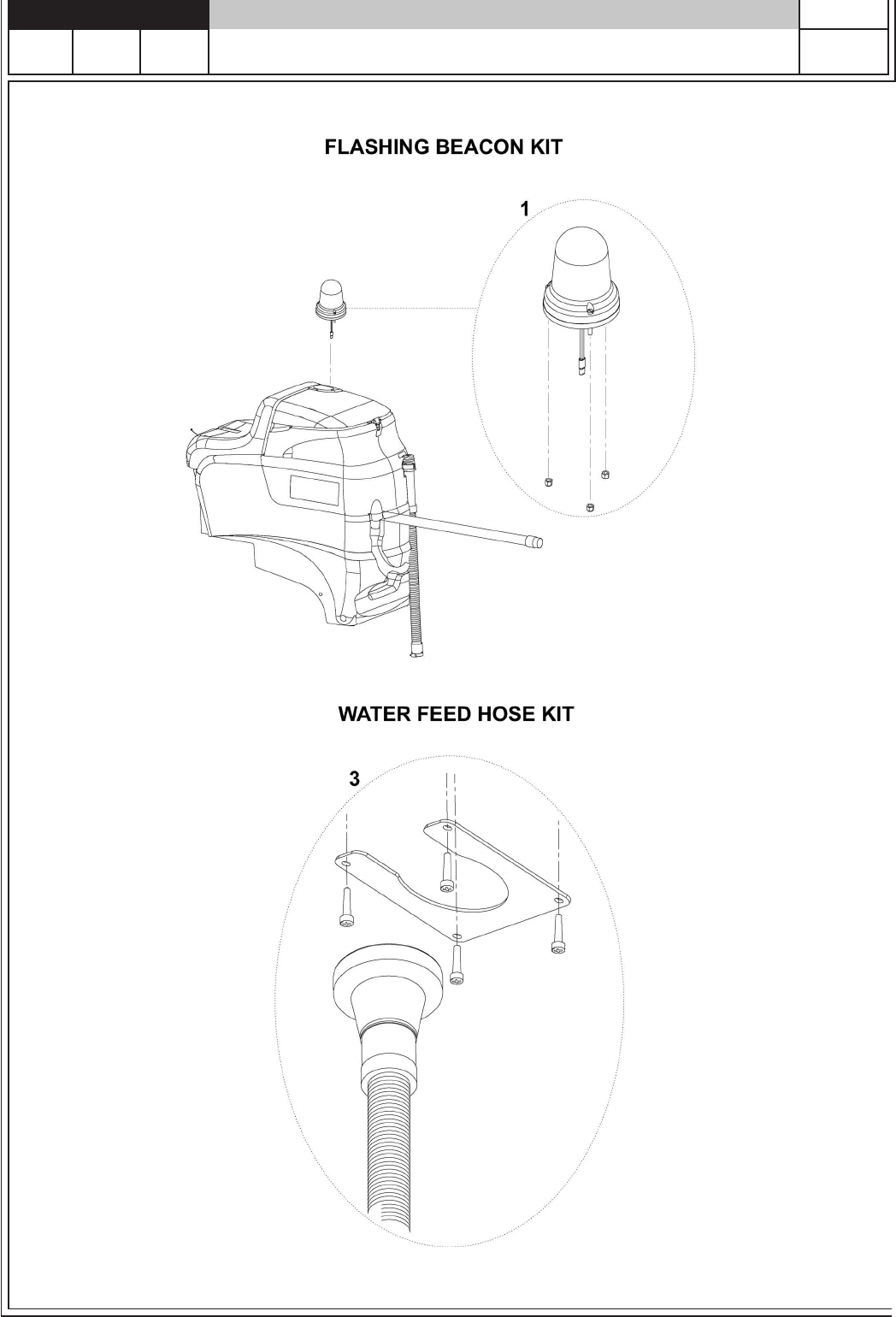 FLASHING BEACON KIT

1

WATER FEED HOSE KIT

3