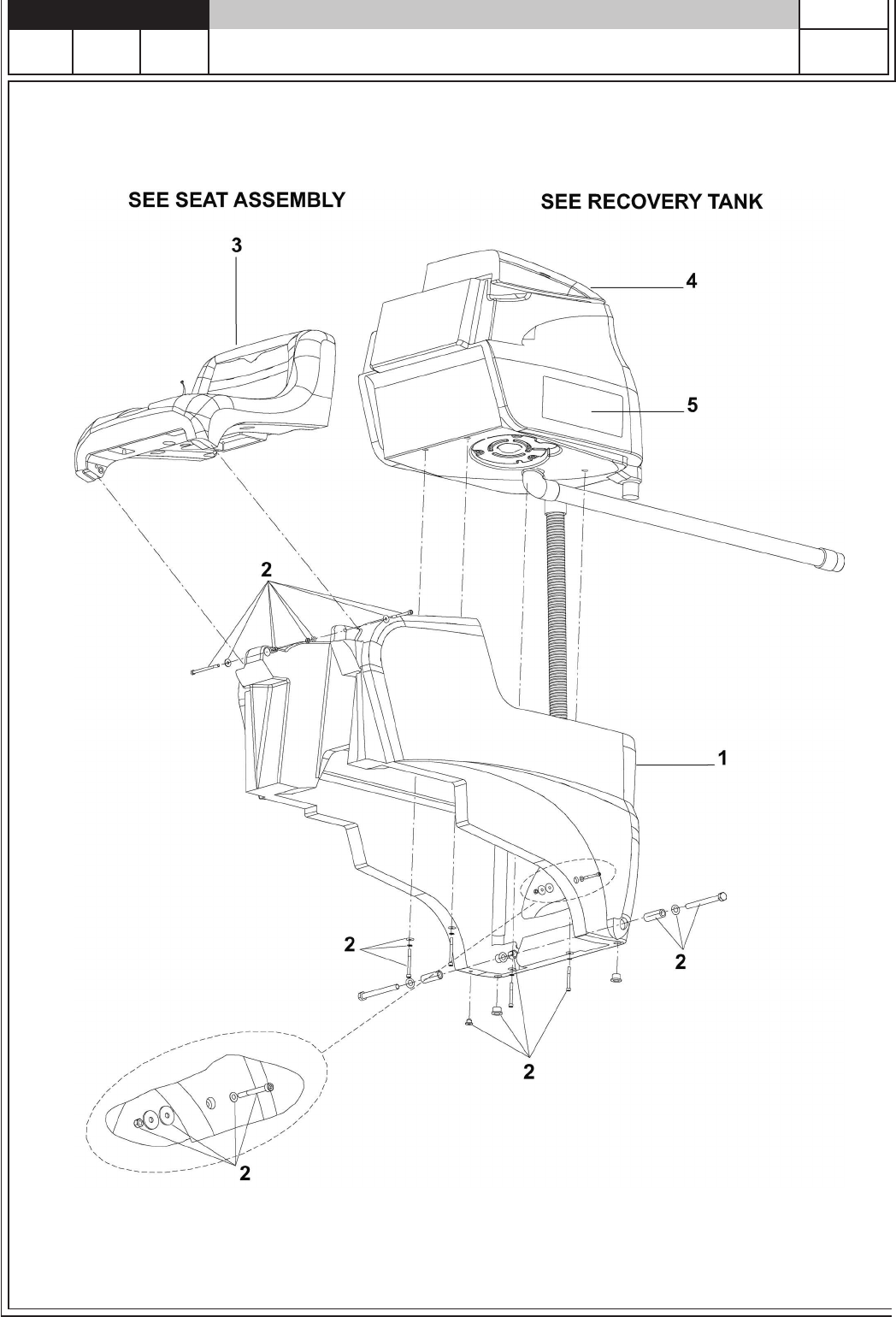 SEE SEAT ASSEMBLY

SEE RECOVERY TANK

3

4

5

2

1

2

2

2

2