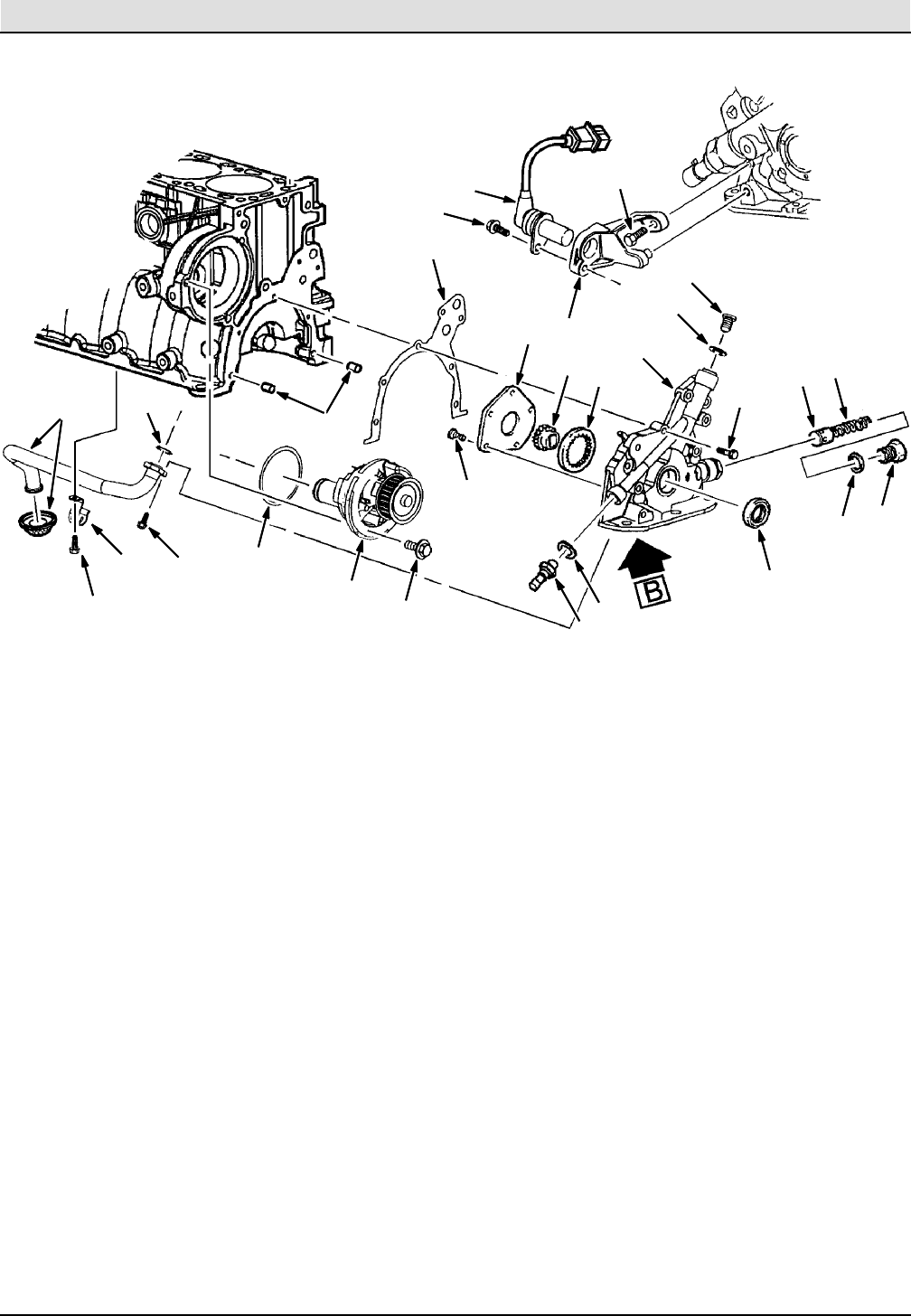 B