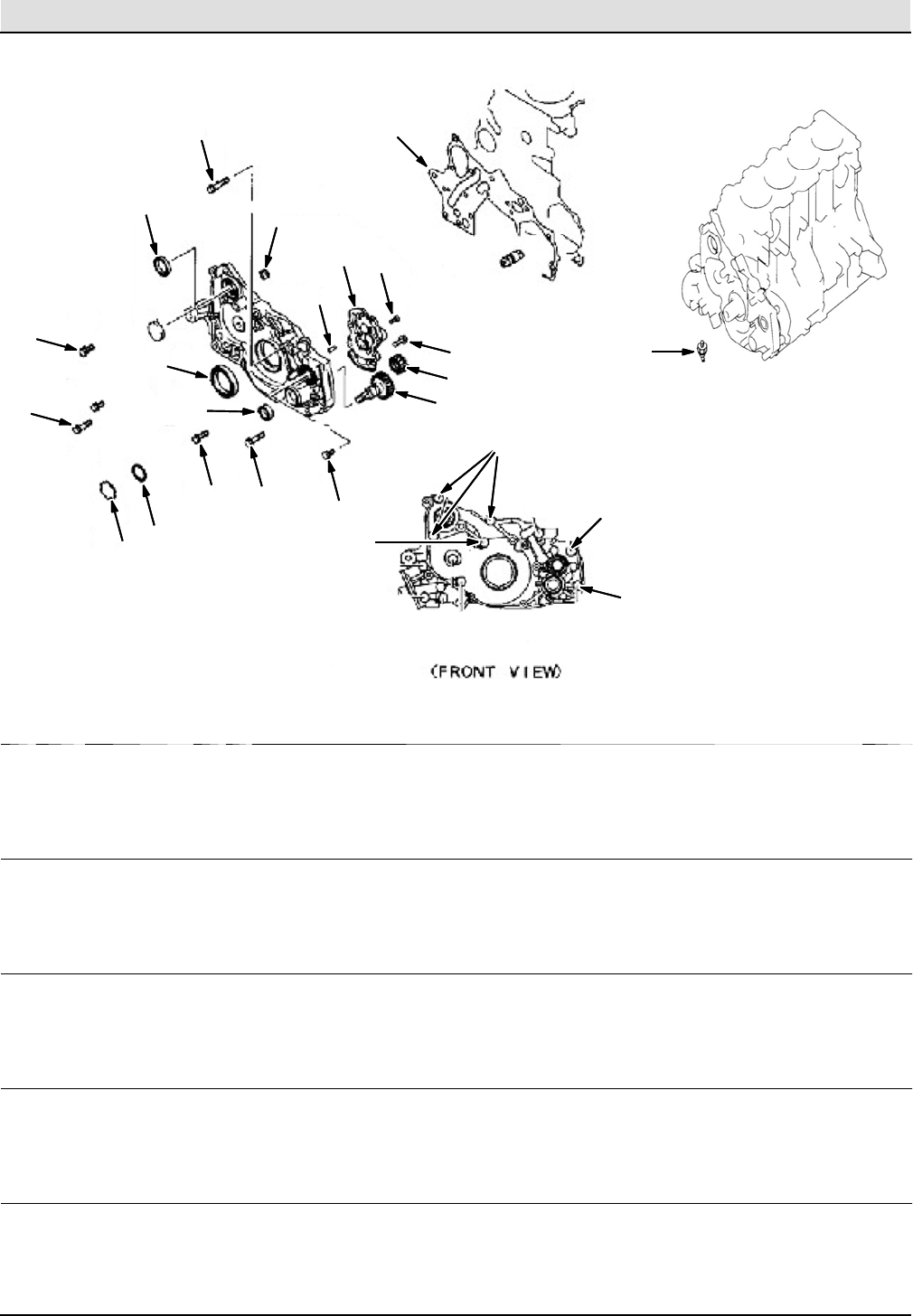 (FRONT VIEW)