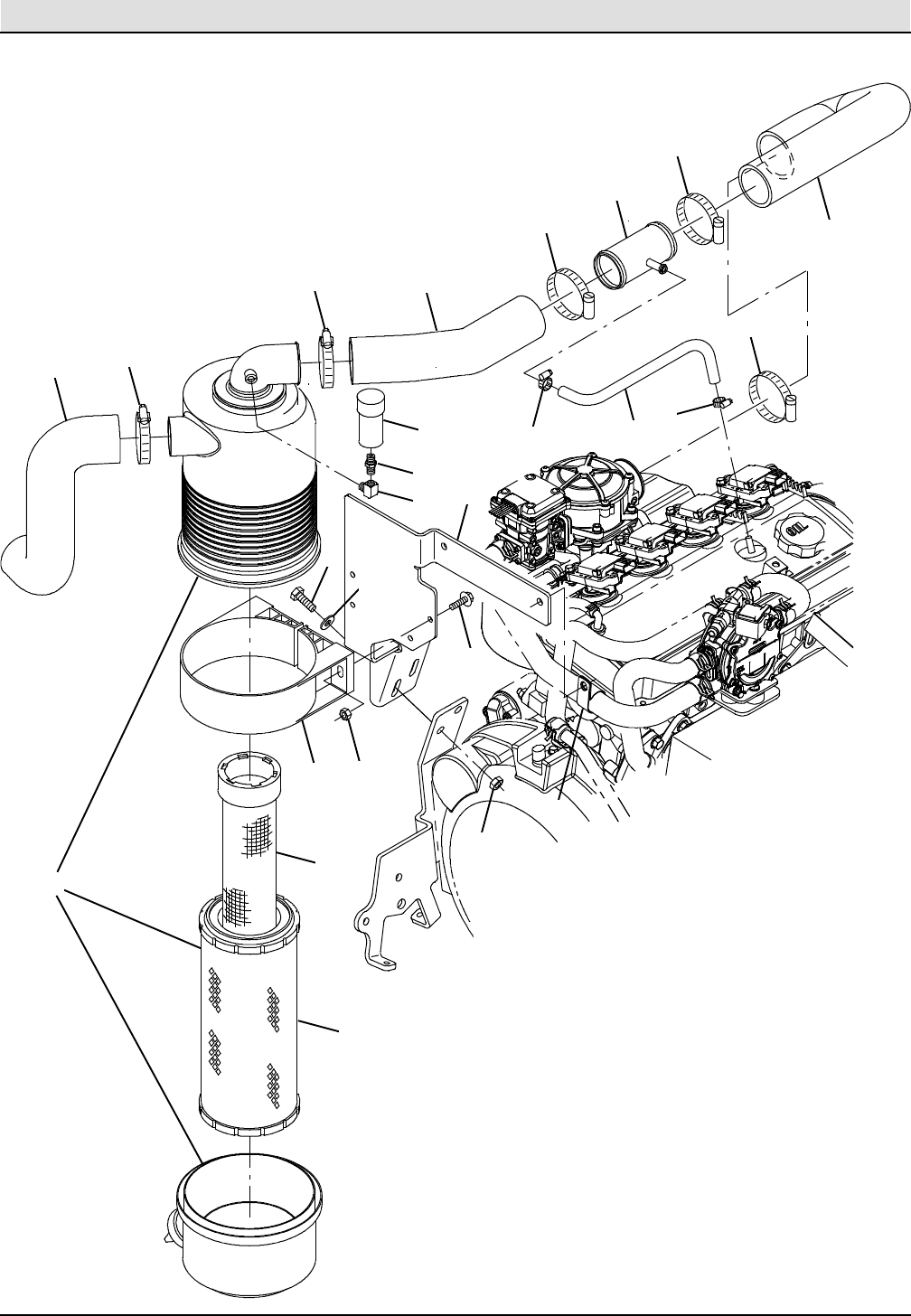 OIL