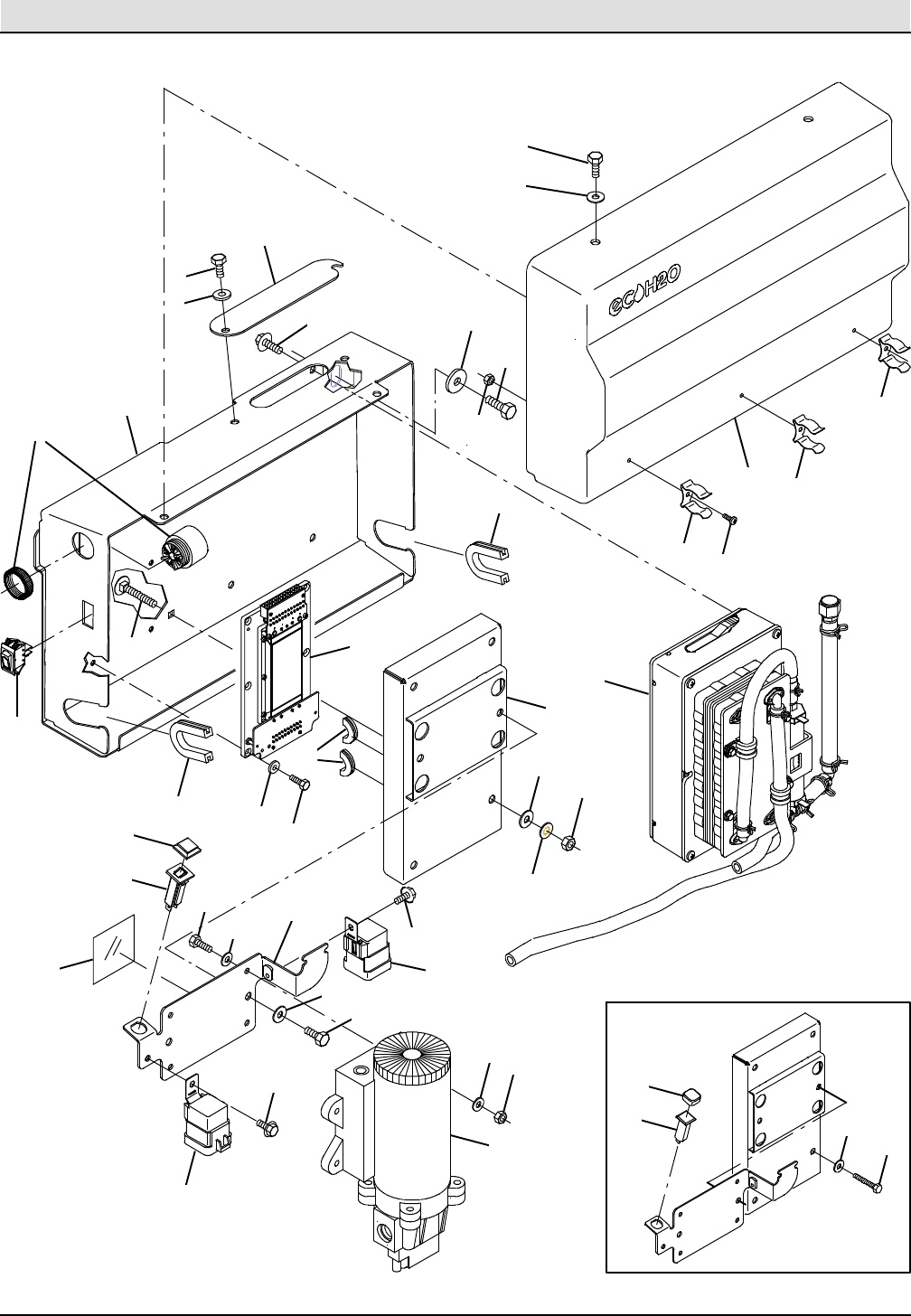 ec H2O