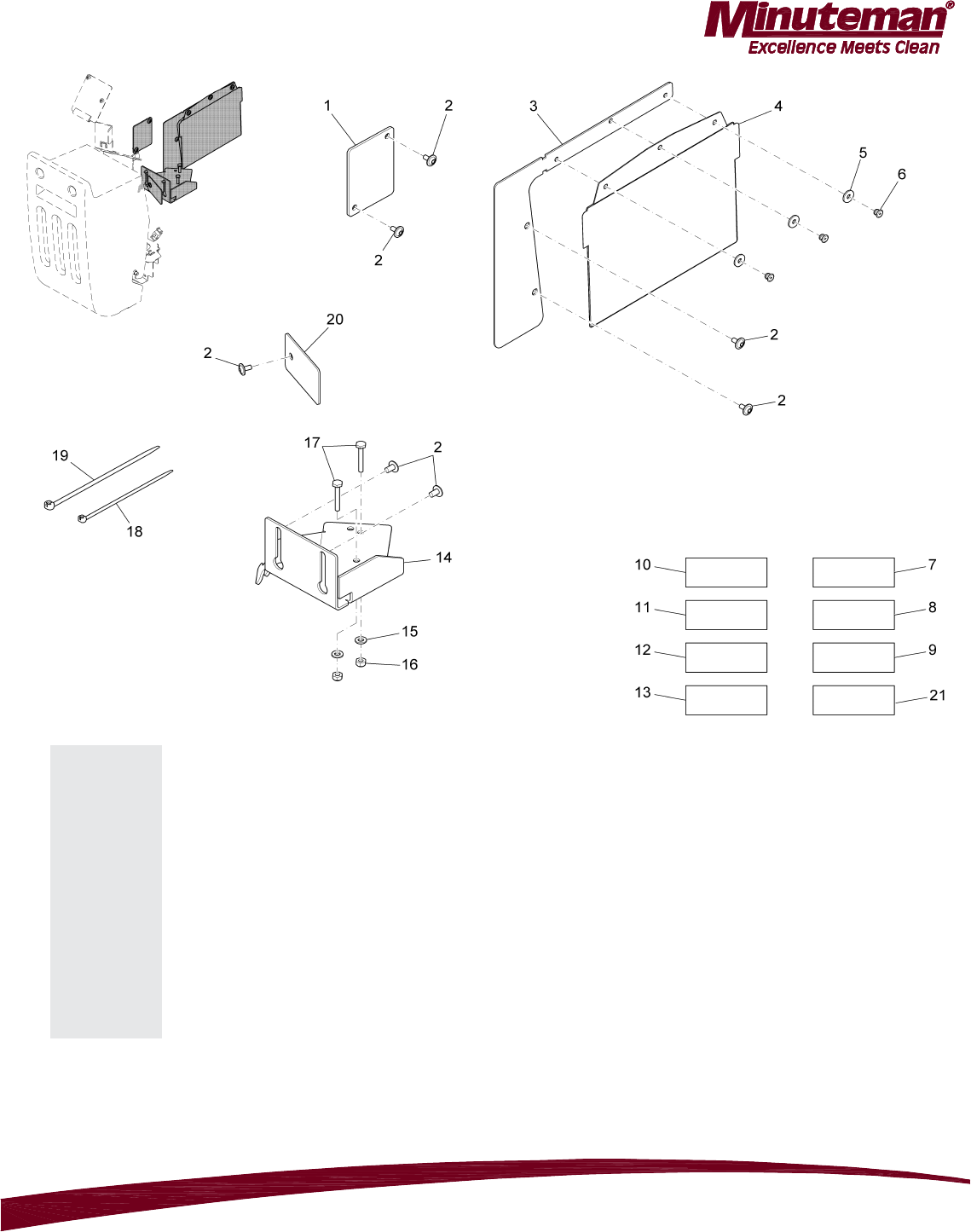 Minuteman®
Excellence Meets Clean

1
2
2
3
4
5
6
2
2
20
2
19
18
17
2
14
15
16
10
11
12
13
7
8
9
21