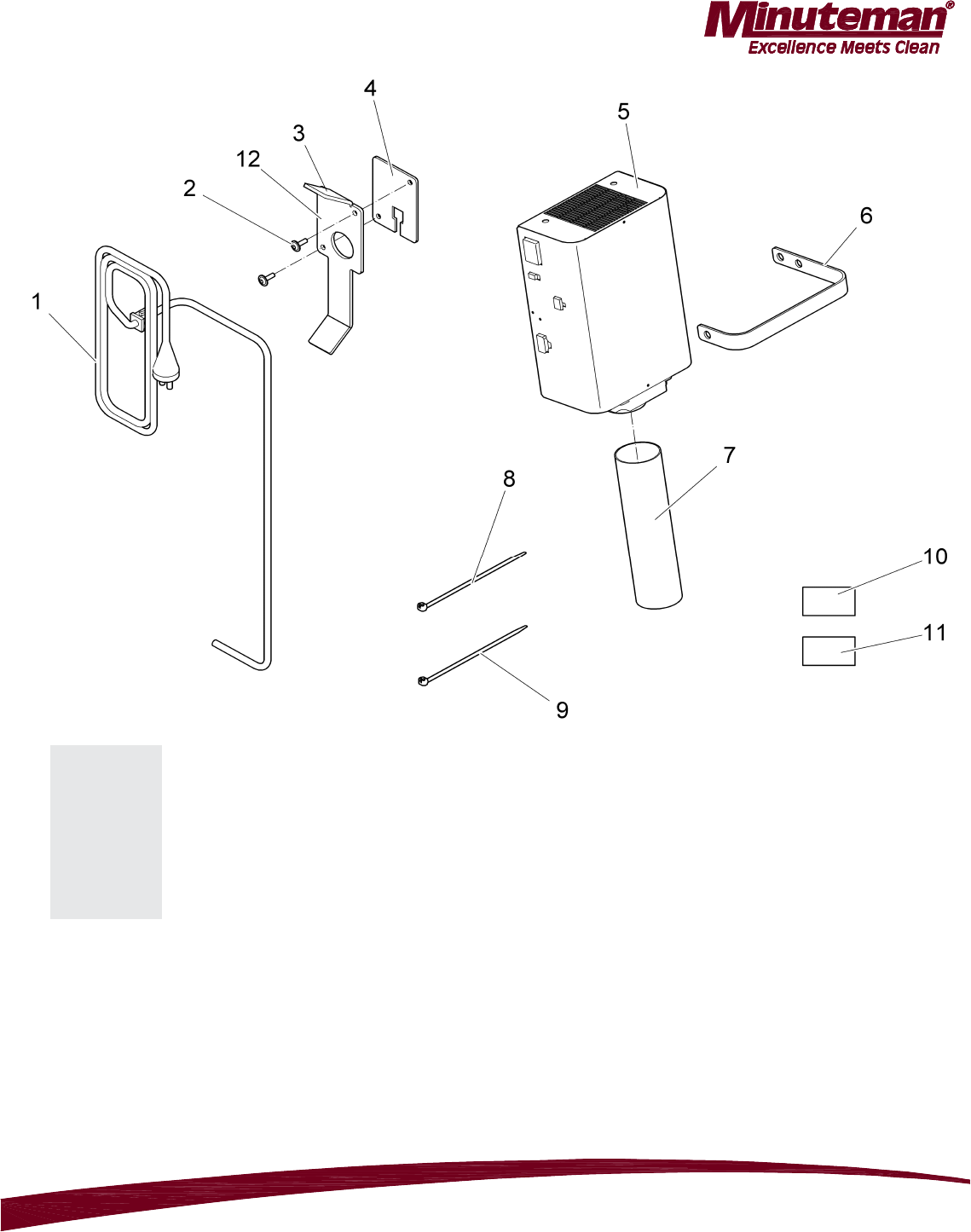 Minuteman®
Excellence Meets Clean

4
5
3
12
2
6
1
7
8
10
11
9