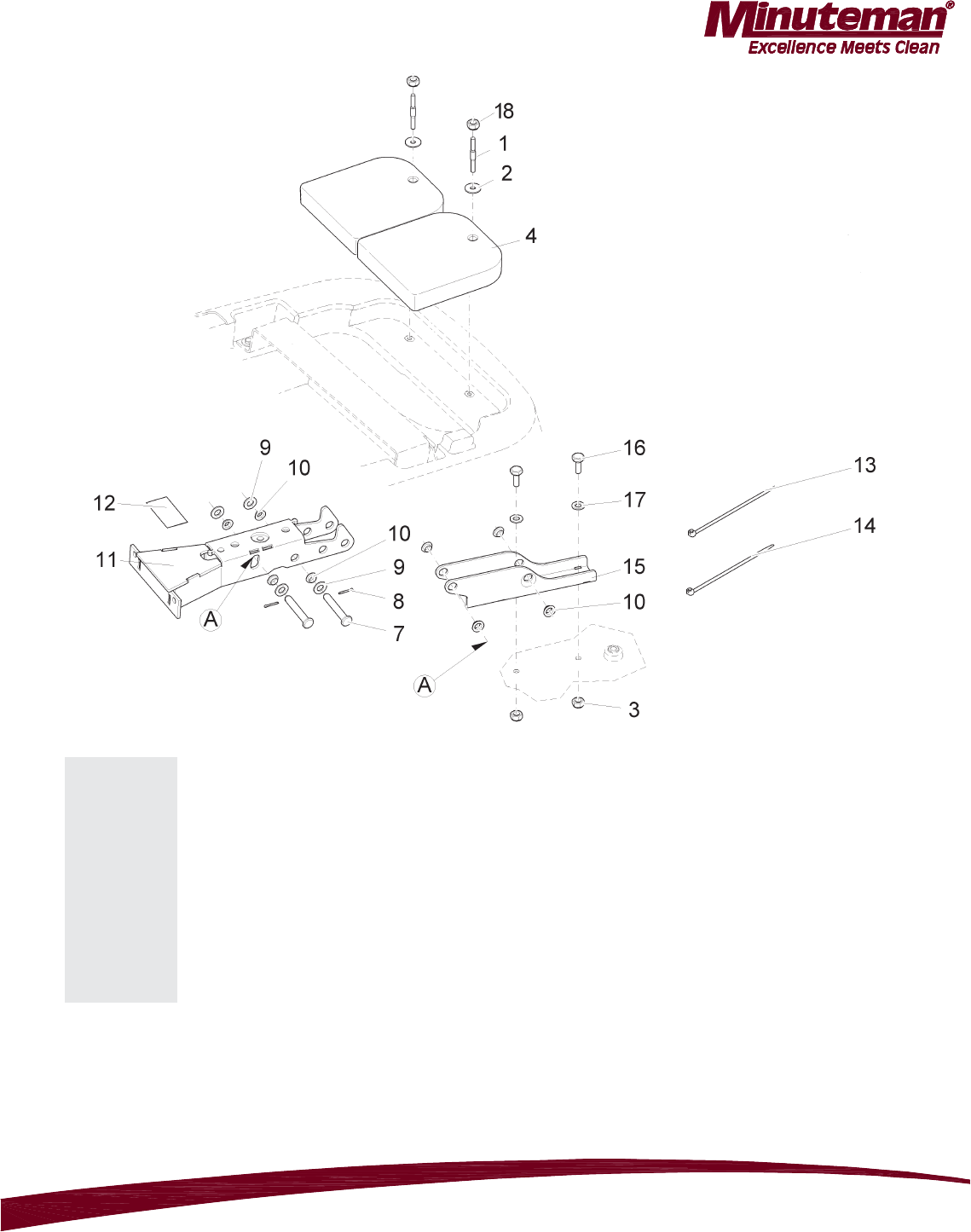 Minuteman®
Excellence Meets Clean

18
1
2
4

9
10
12
11
10
9
8
7
A

16
17
15
10
A
3

13
14