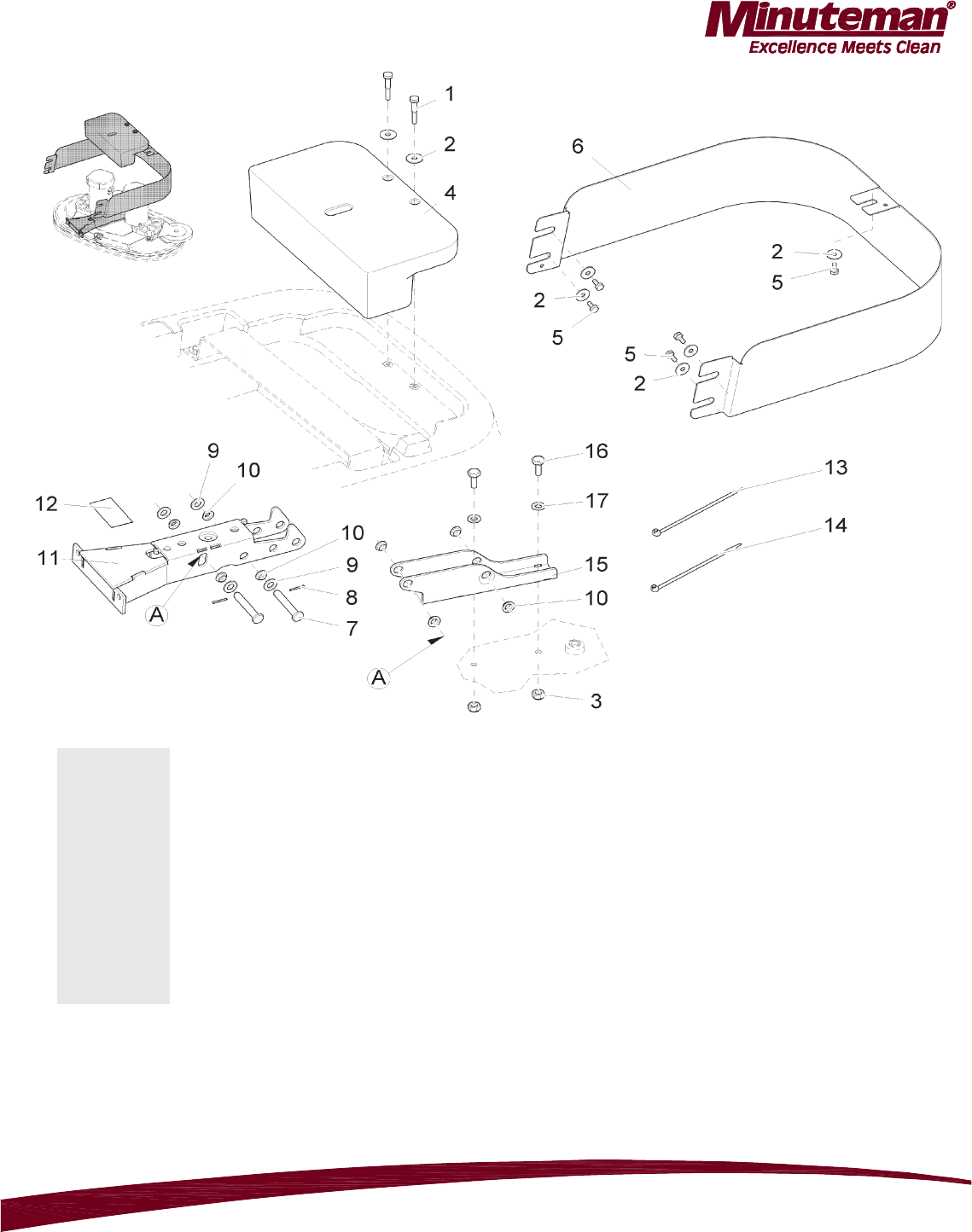 Minuteman®
Excellence Meets Clean

1
2
4
6
2
5
2
5
5
2
9
10
12
11
10
9
8
7
A
16
17
15
10
A
3
13
14