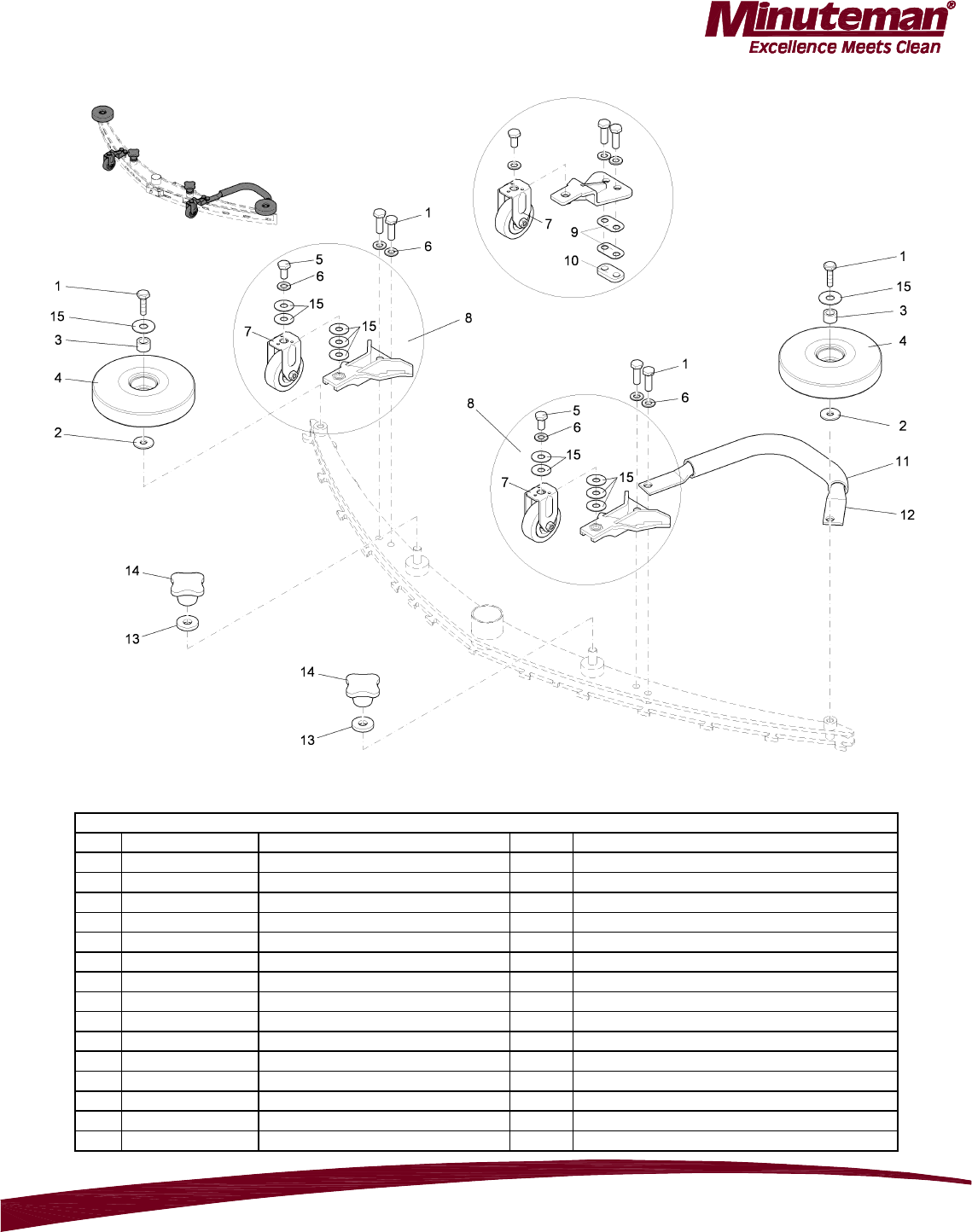 Minuteman®
Excellence Meets Clean

1
6
5
6
15
15
7
8
1
15
3
4
2
7
9
10
1
15
3
4
2
1
6
8
5
6
15
15
7
11
12
14
13
14
13