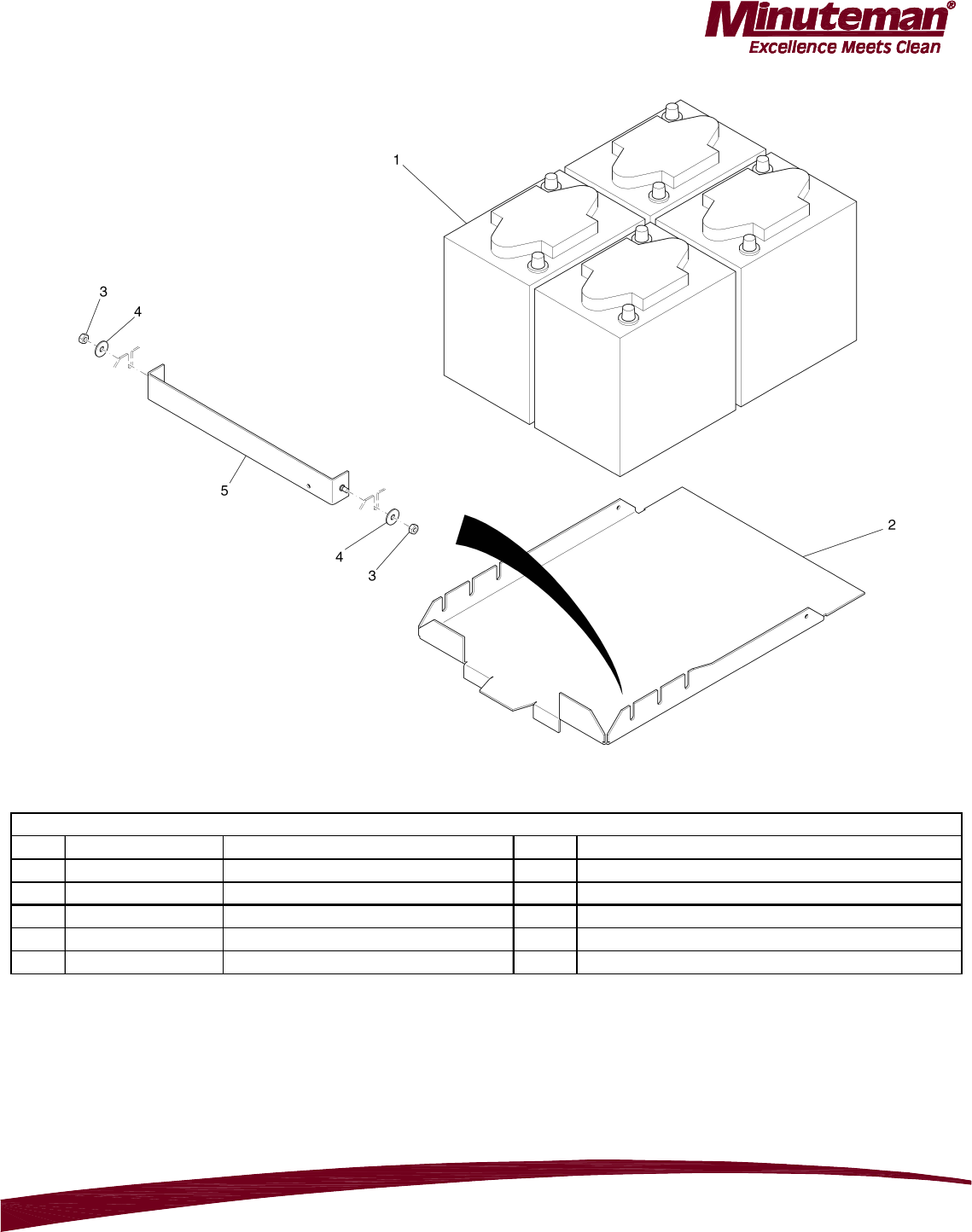 Minuteman®
Excellence Meets Clean

1

3
4

5

4
3

2