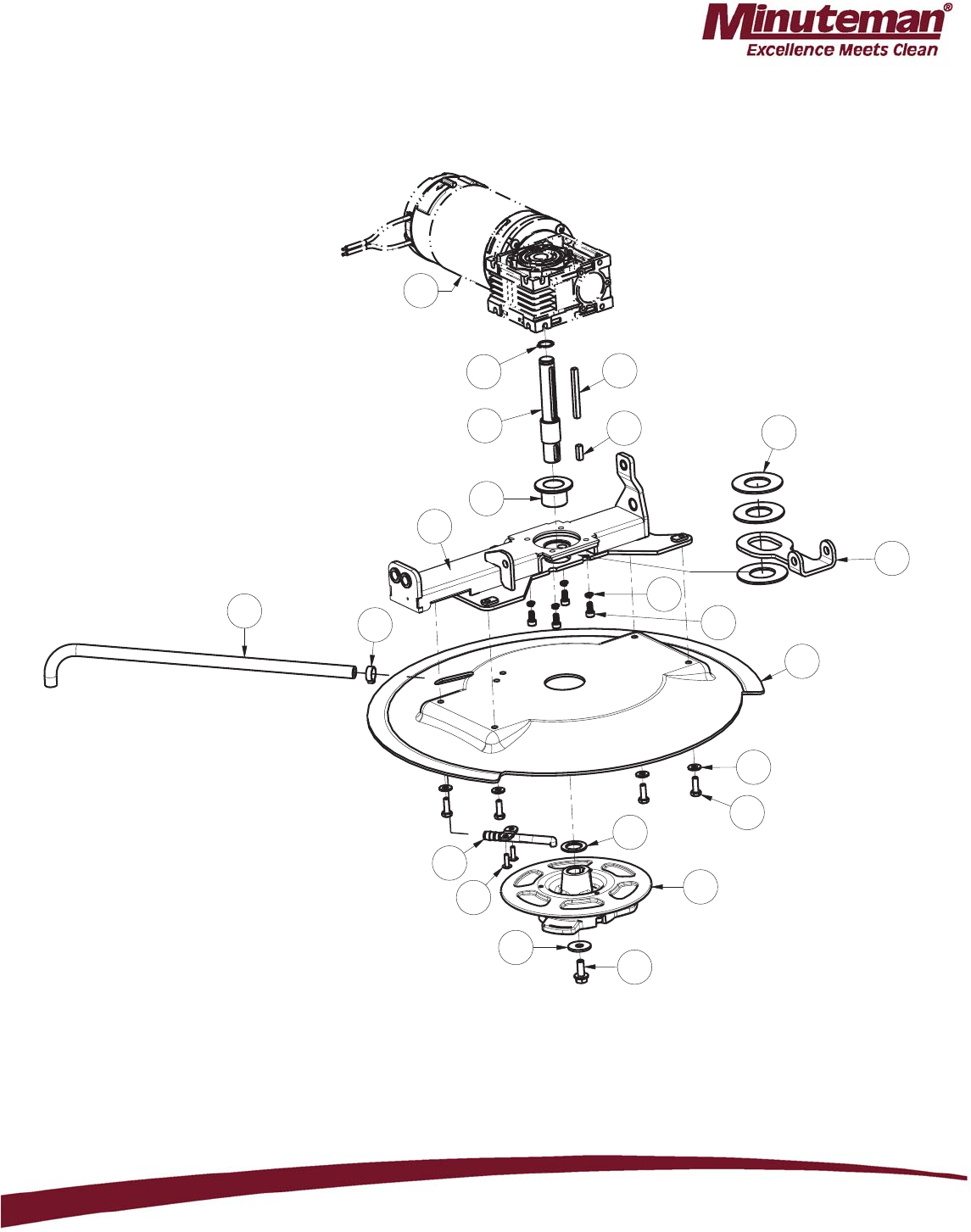 Minuteman®
Excellence Meets Clean