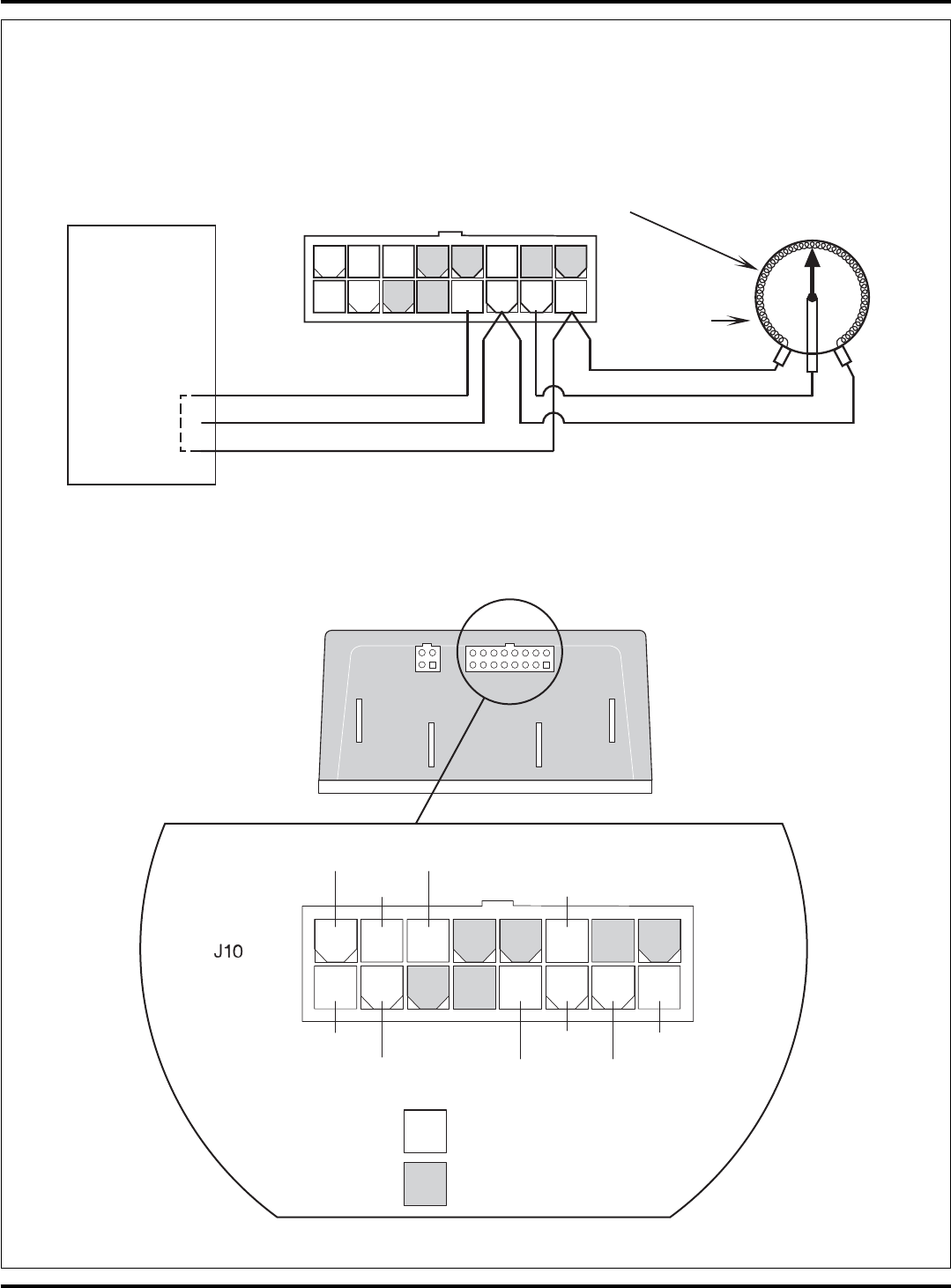 J10