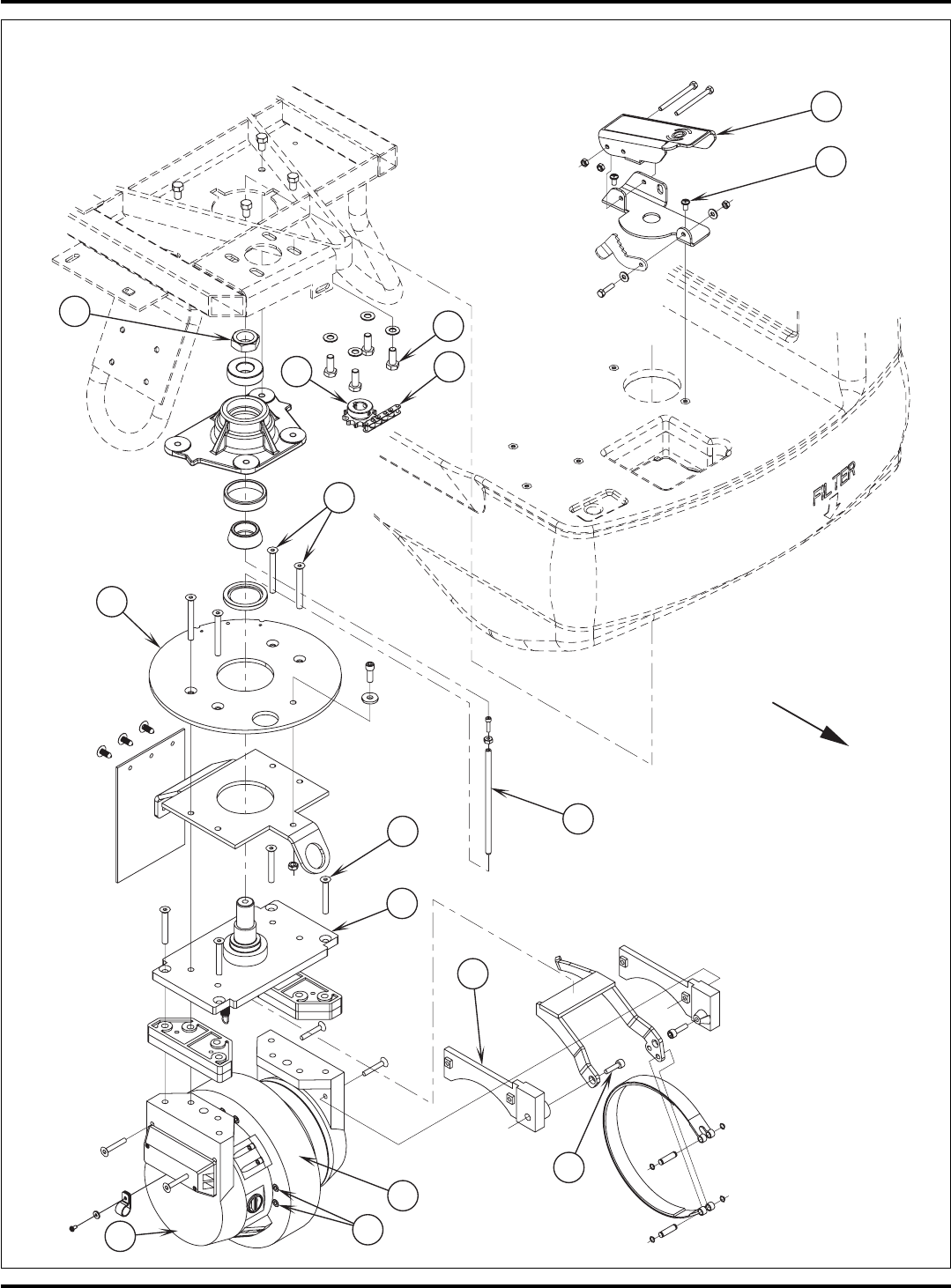 FILTER