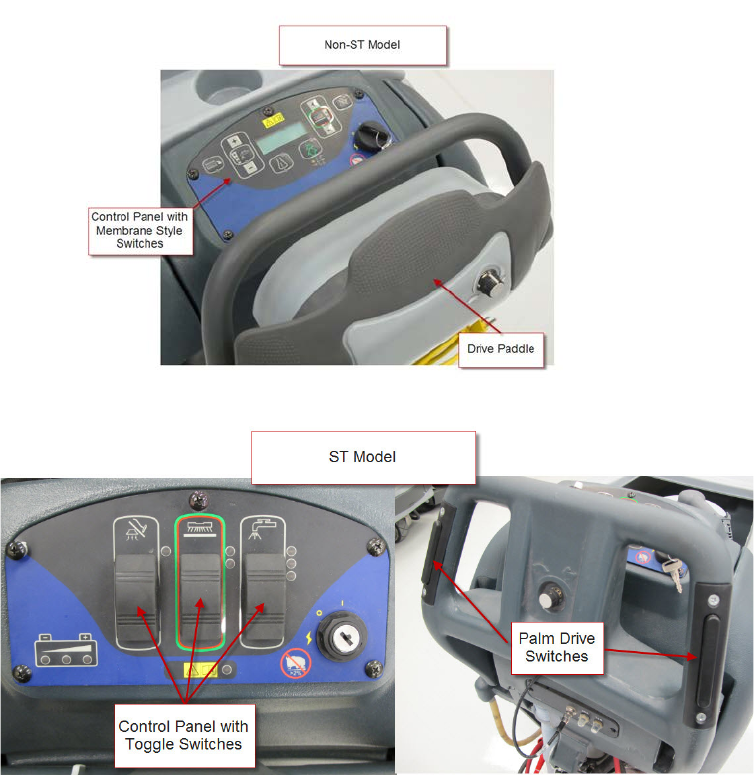 Non-ST Model

Control Panel with Membrane Style Switches

Drive Paddle

ST Model

Control Panel with Toggle Switches

Palm Drive Switches