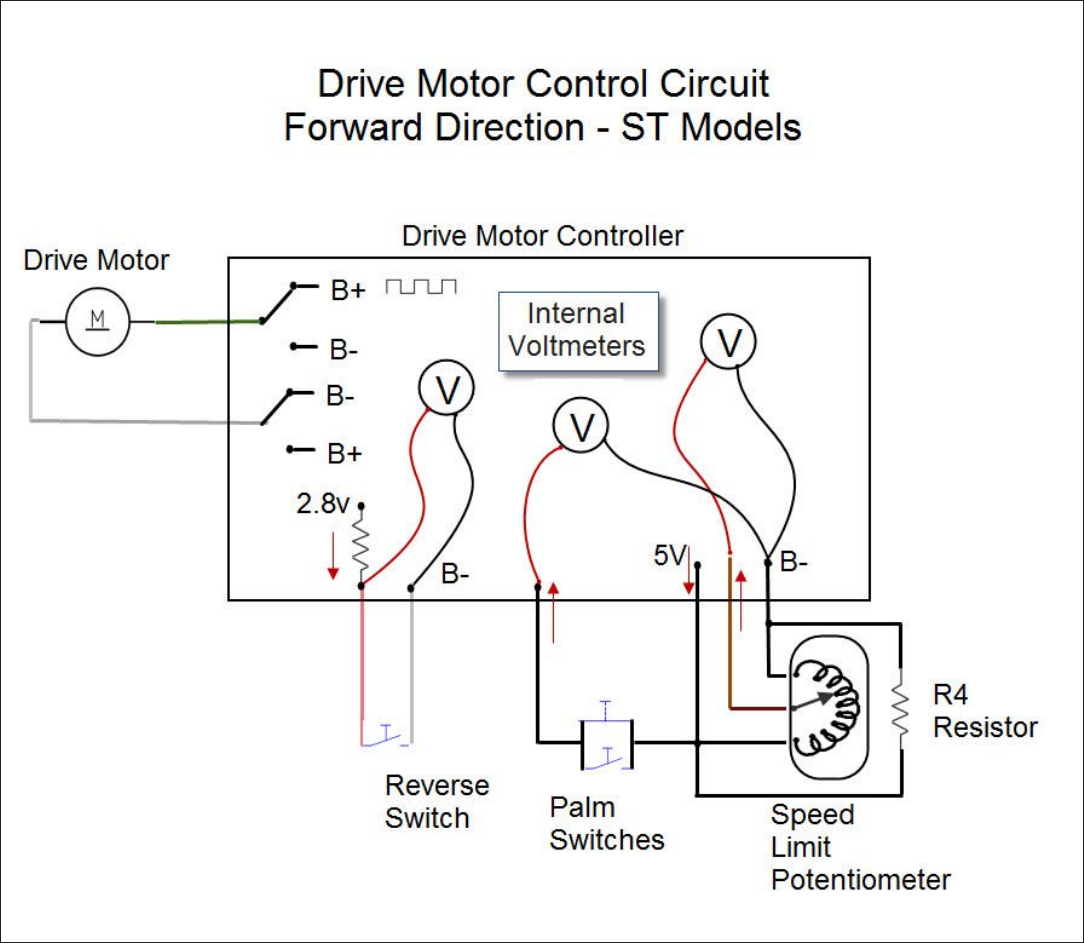 Drive Motor Control Circuit
Forward Direction - ST Models

Drive Motor Controller

Drive Motor

M

B+

B-

B-

B+

Internal Voltmeters

V

V

V

2.8v

B-

5V

B-

R4 Resistor

Reverse Switch

Palm Switches

Speed Limit Potentiometer