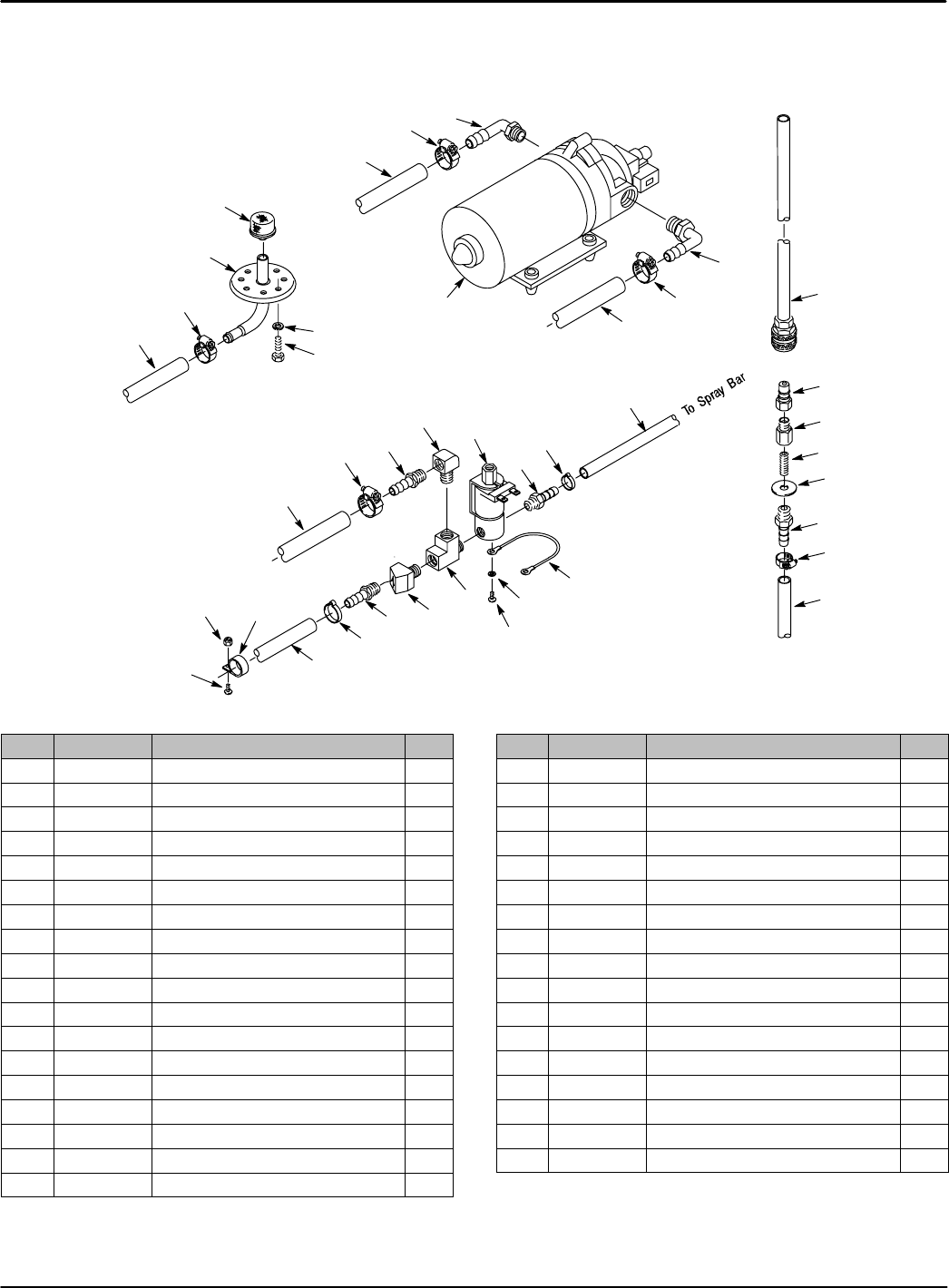 To Spray Bar