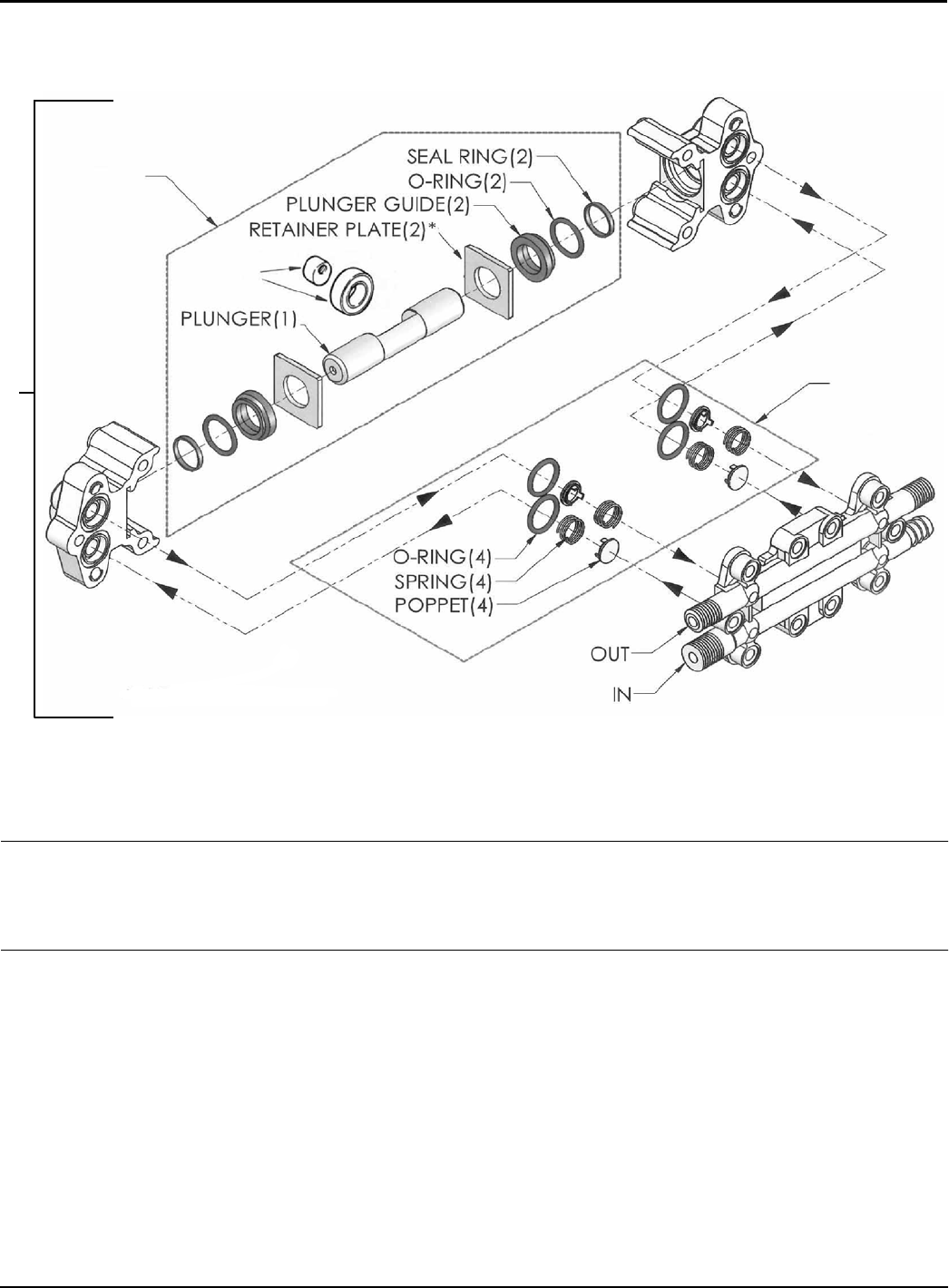 SEAL RING(2)
O-RING(2)
PLUNGER GUIDE(2)
RETAINER PLATE(2)*
PLUNGER(1)
O-RING(4)
SPRING(4)
POPPET(4)
OUT
IN