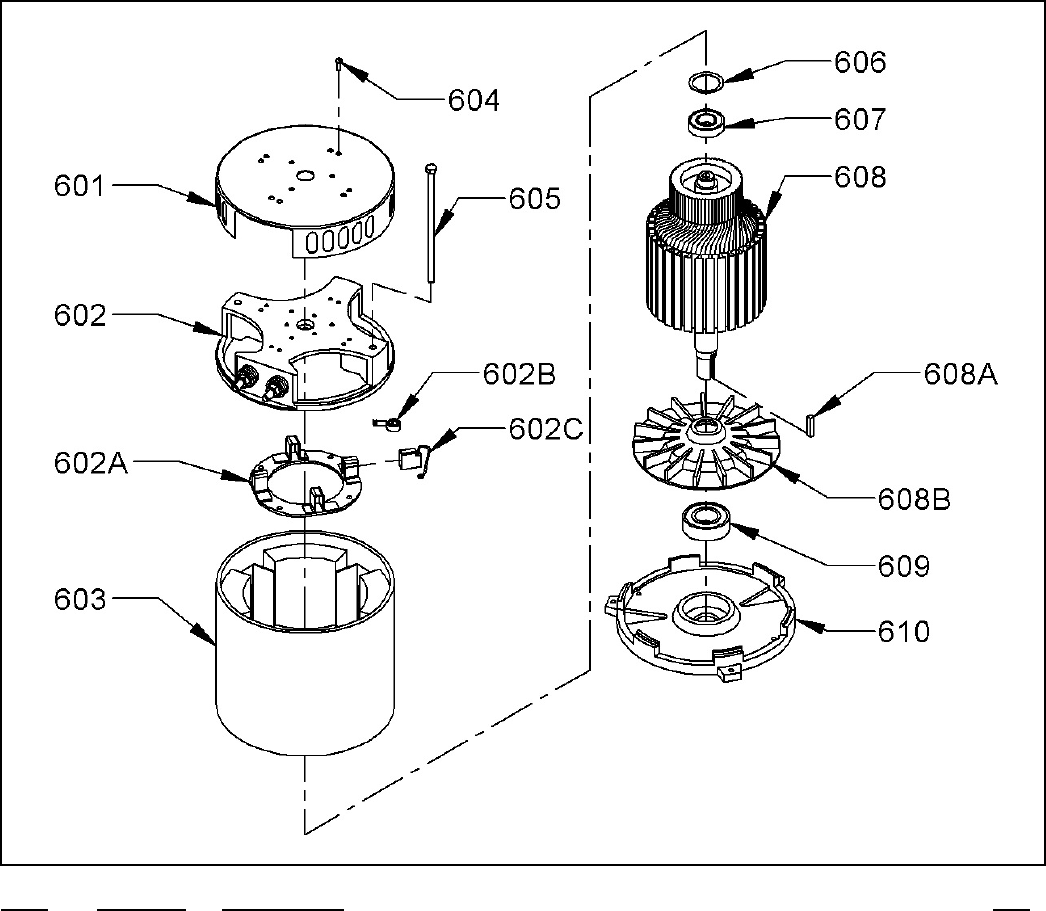 604
601
605
602
602B
602C
602A
603
606
607
608
608A
608B
609
610