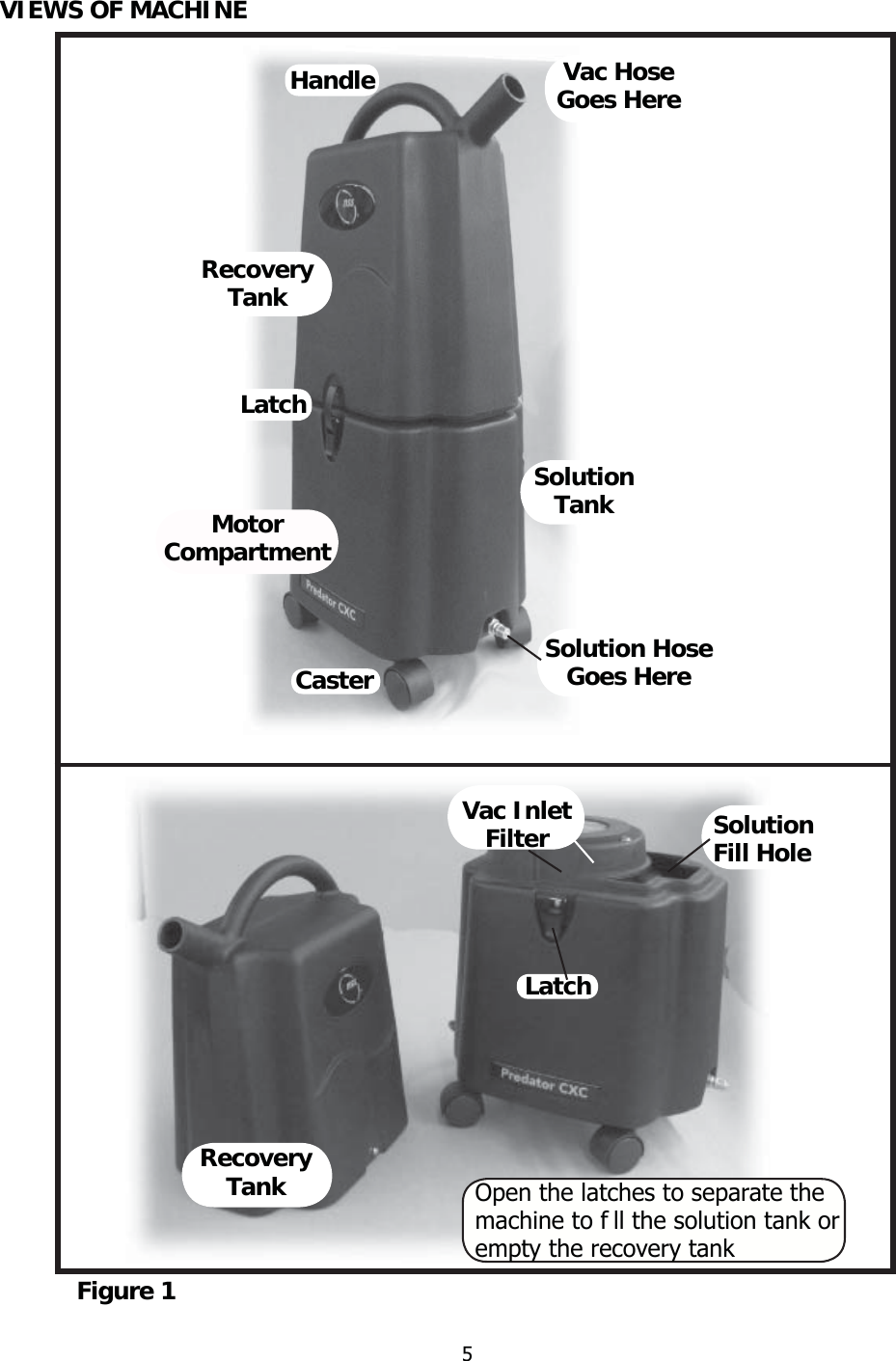 VIEWS OF MACHINE

Handle

Vac Hose Goes Here

Recovery Tank

Latch

Solution Tank

Motor Compartment

Predator CXC

Solution Hose Goes Here

Caster

Vac Inlet Filter

Solution Fill Hole

Latch

Predator CXC

Recovery Tank

Open the latches to separate the machine to f ll the solution tank or empty the recovery tank

Figure 1

5