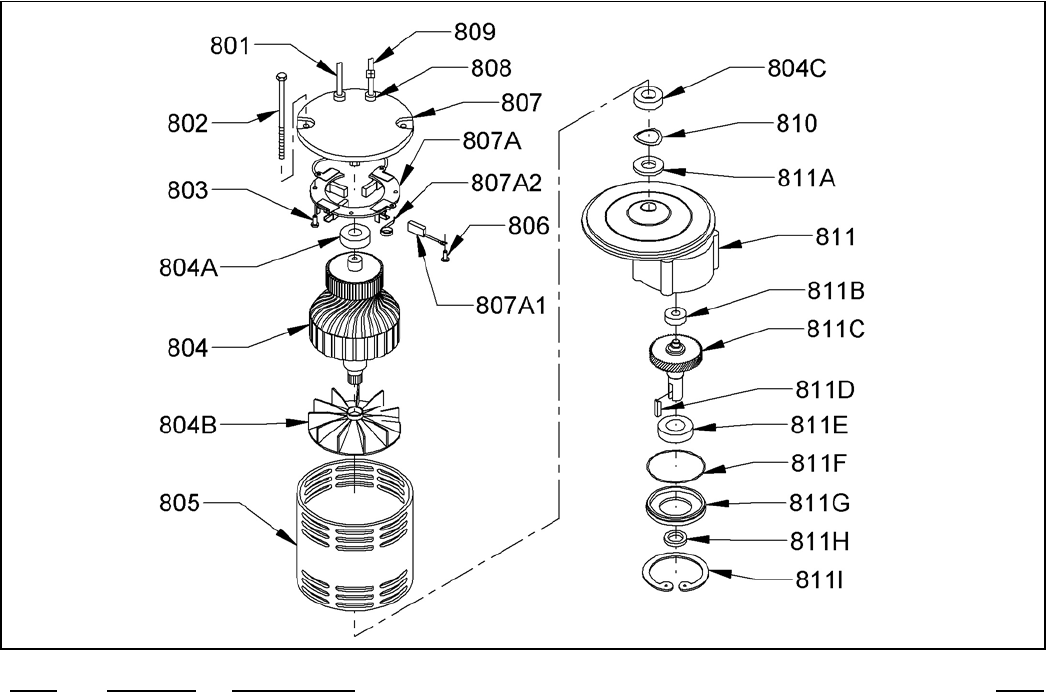 801
809
808
807
802
807A
803
807A2
806
804A
807A1
804
804B
805
804C
810
811A
811
811B
811C
811D
811E
811F
811G
811H
811I