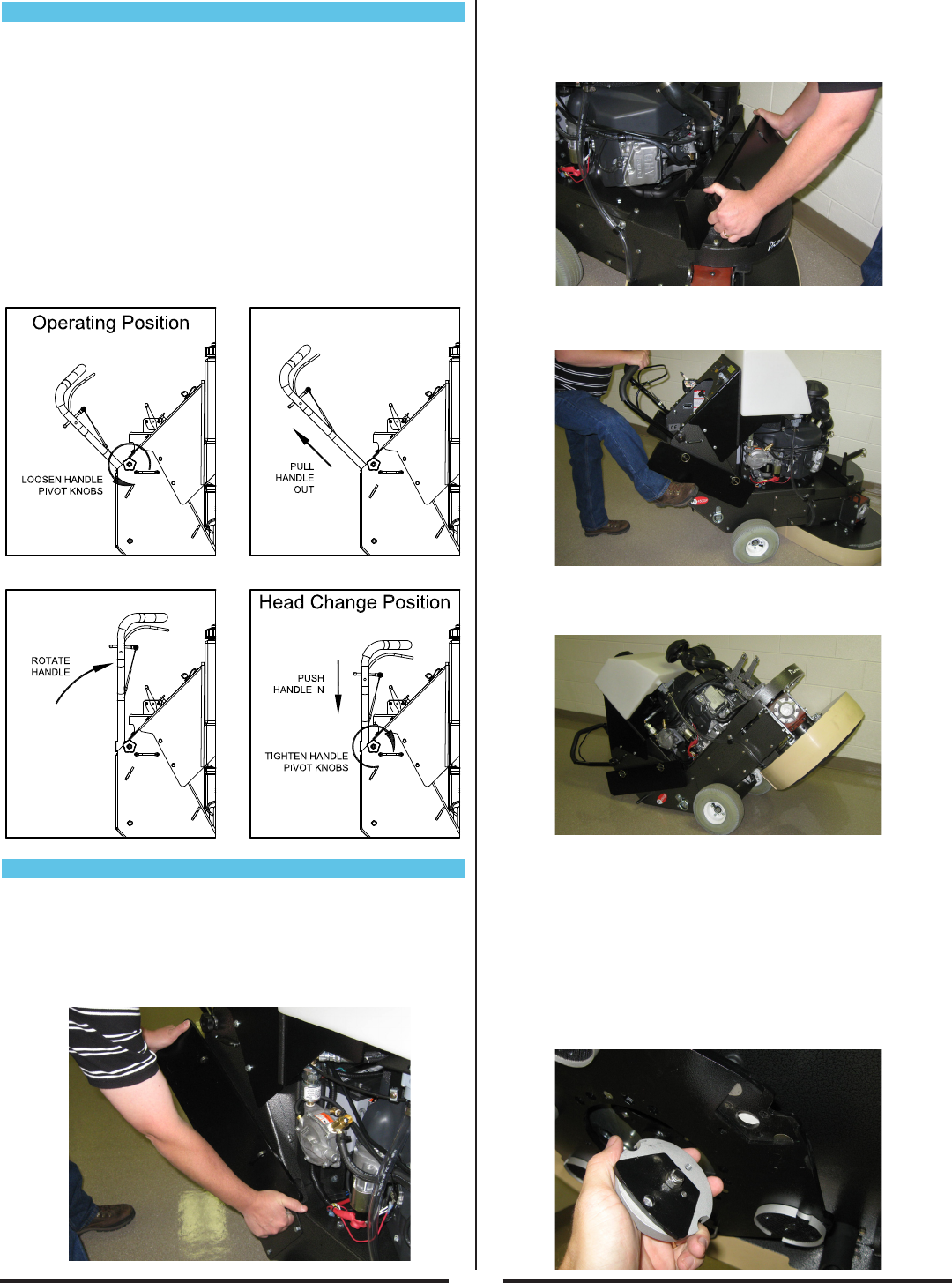 Operating Position

LOOSEN HANDLE PIVOT KNOBS

PULL HANDLE OUT

ROTATE HANDLE

Head Change Position

PUSH HANDLE IN

TIGHTEN HANDLE PIVOT KNOBS