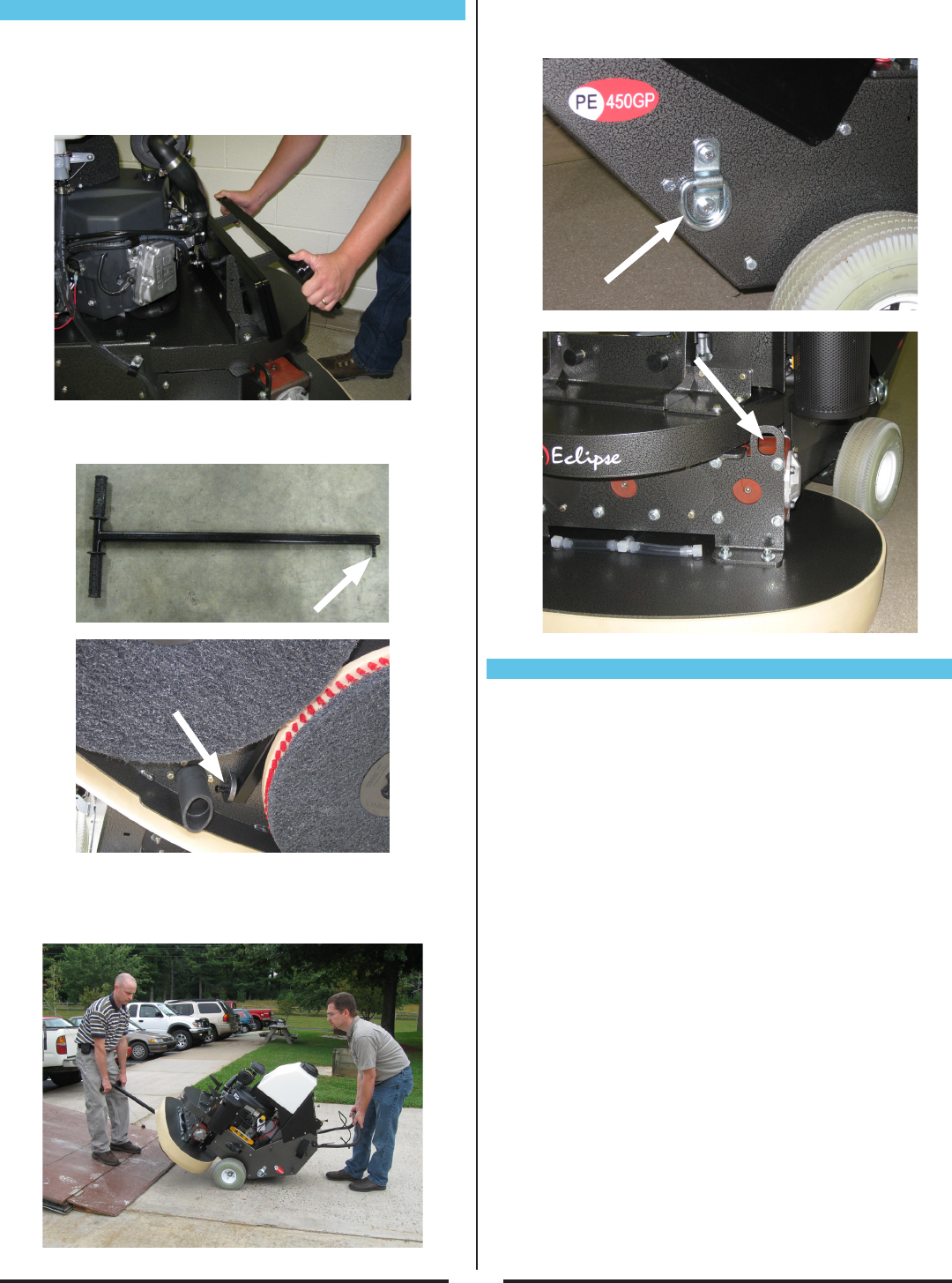 PE 450GP

Eclipse