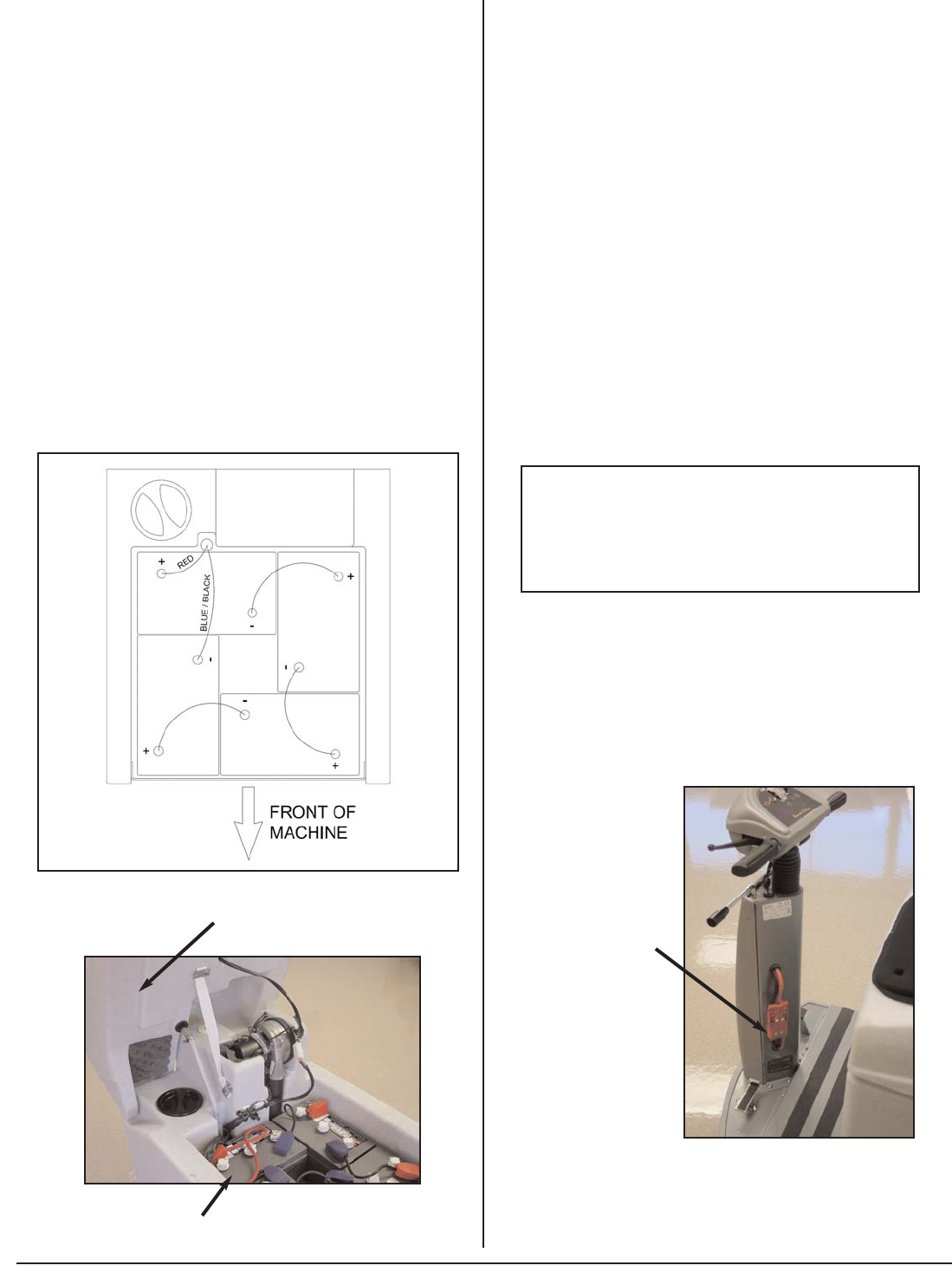 +
RED
BLUE / BLACK
+
-
-
-
-
+
+
FRONT OF MACHINE