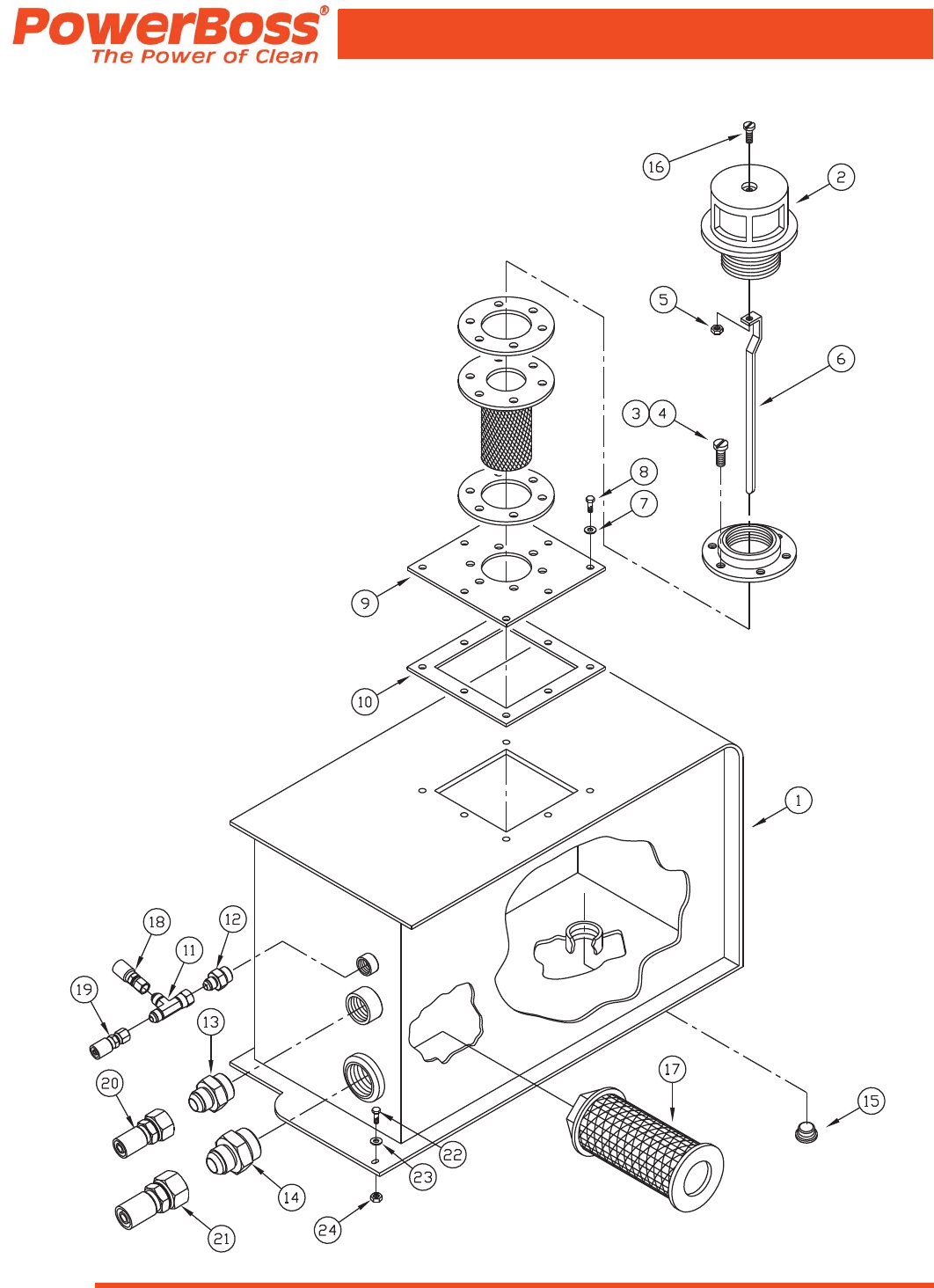 PowerBoss®
The Power of Clean

16
2
5
6
3 4
8
7
9
10
1
18
12
11
19
13
20
14
21
22
23
24
17
15