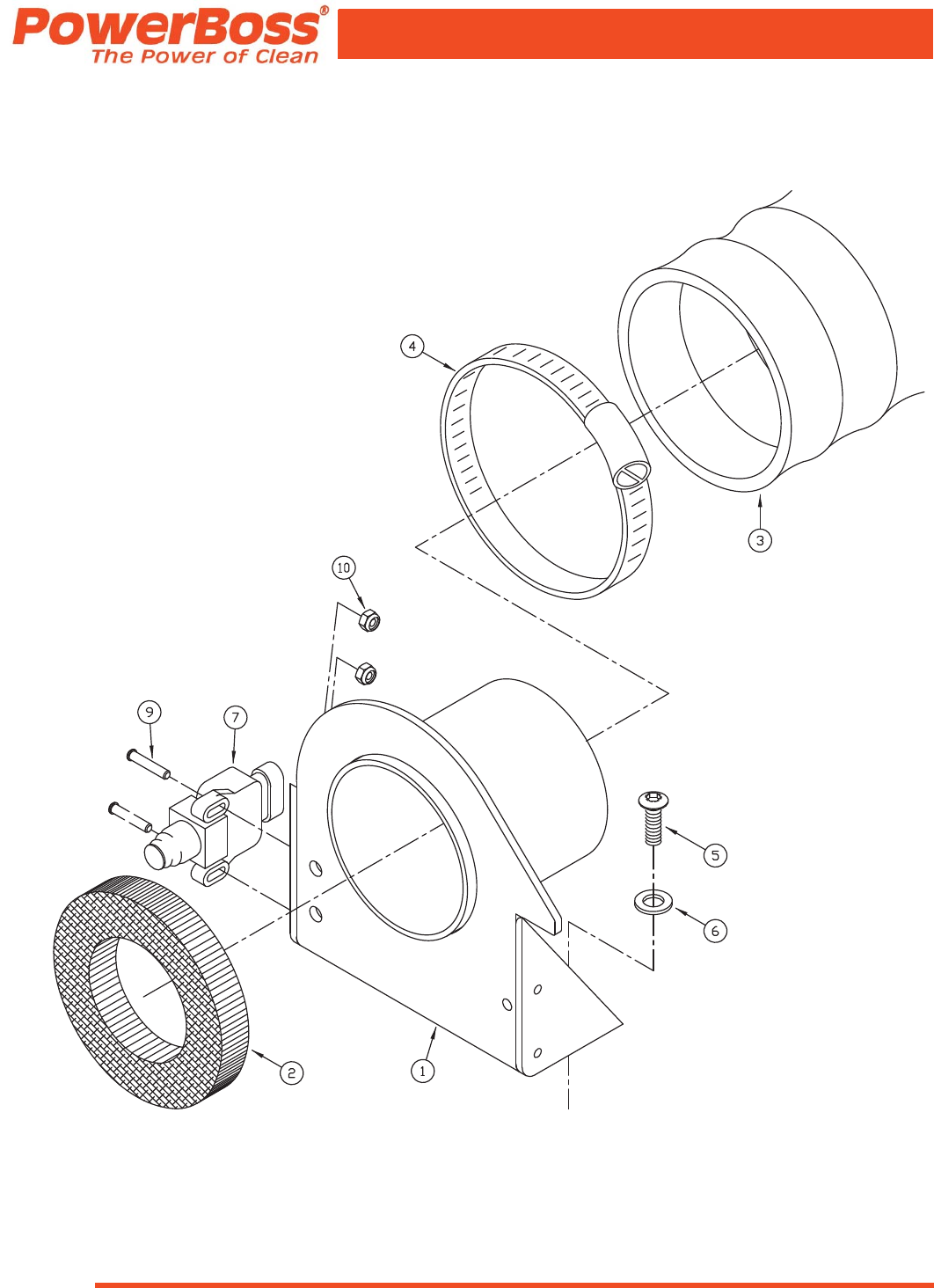 PowerBoss®
The Power of Clean

4
3
10
9
7
5
6
2
1