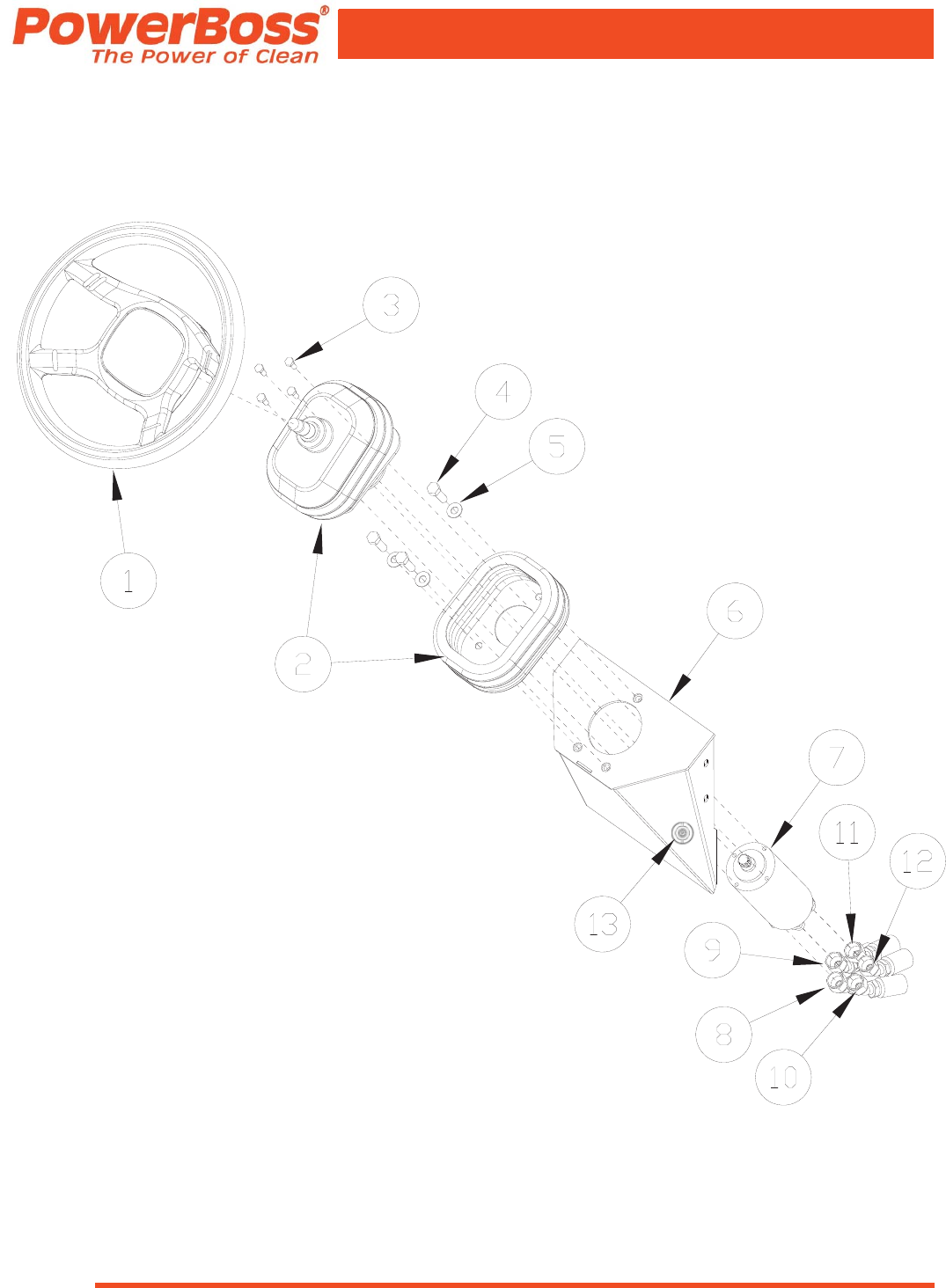 PowerBoss®
The Power of Clean

3
4
5
1
2
6
7
11
12
13
9
8
10